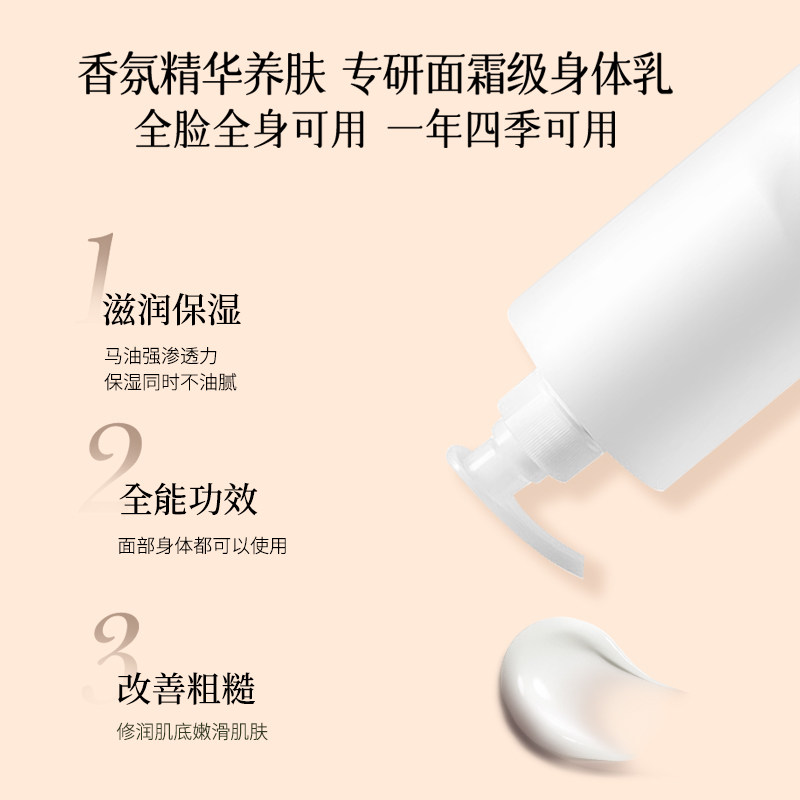 香氛精华养肤 专研面霜级身体乳
全脸全身可用 一年四季可用

1
滋润保湿
马油强渗透力
保湿同时不油腻

2
全能功效
面部身体都可以使用

3
改善粗糙
修润肌底嫩滑肌肤