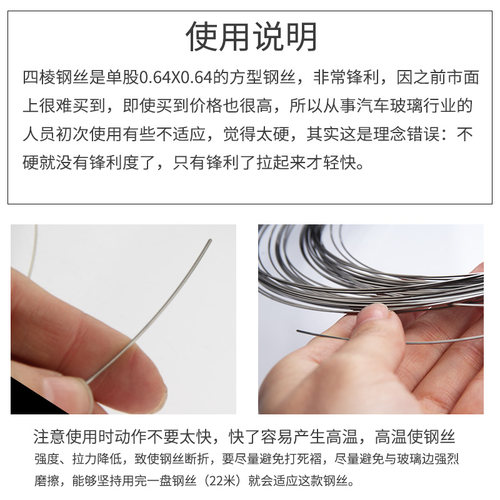 使用说明

四棱钢丝是单股0.64X0.64的方型钢丝，非常锋利，因之前市面上很难买到，即使买到价格也很高，所以从事汽车玻璃行业的人员初次使用有些不适应，觉得太硬，其实这是理念错误：不硬就没有锋利度了，只有锋利了拉起来才轻快。

注意使用时动作不要太快，快了容易产生高温，高温使钢丝强度、拉力降低，致使钢丝断折，要尽量避免打死褶，尽量避免与玻璃边强烈磨擦，能够坚持用完一盘钢丝（22米）就会适应这款钢丝。