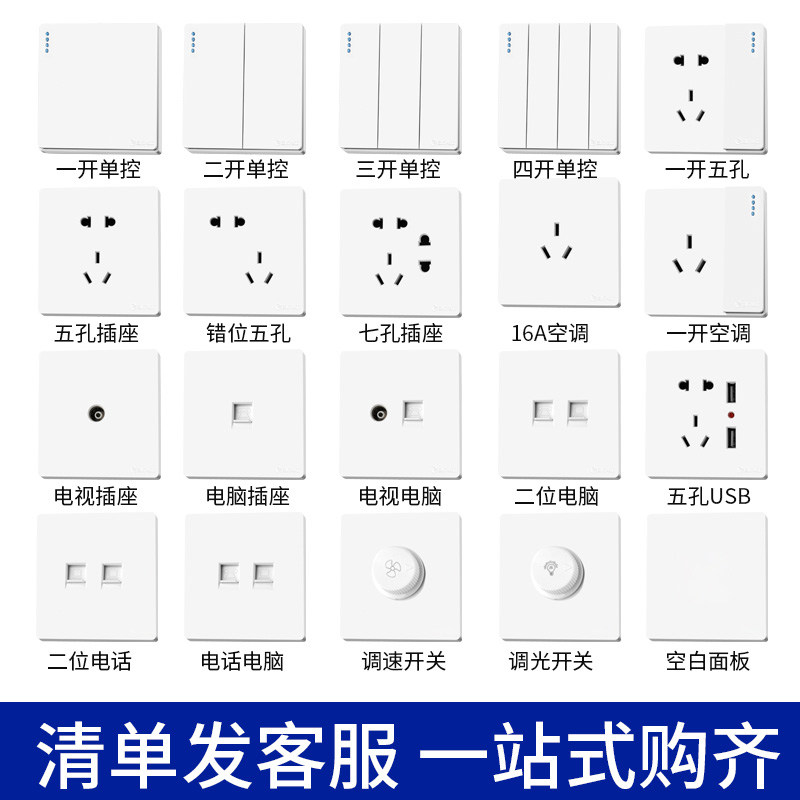 一开单控 二开单控 三开单控 四开单控 一开五孔

五孔插座 错位五孔 七孔插座 16A空调 一开空调

电视插座 电脑插座 电视电脑 二位电脑 五孔USB

二位电话 电话电脑 调速开关 调光开关 空白面板

清单发客服 一站式购齐