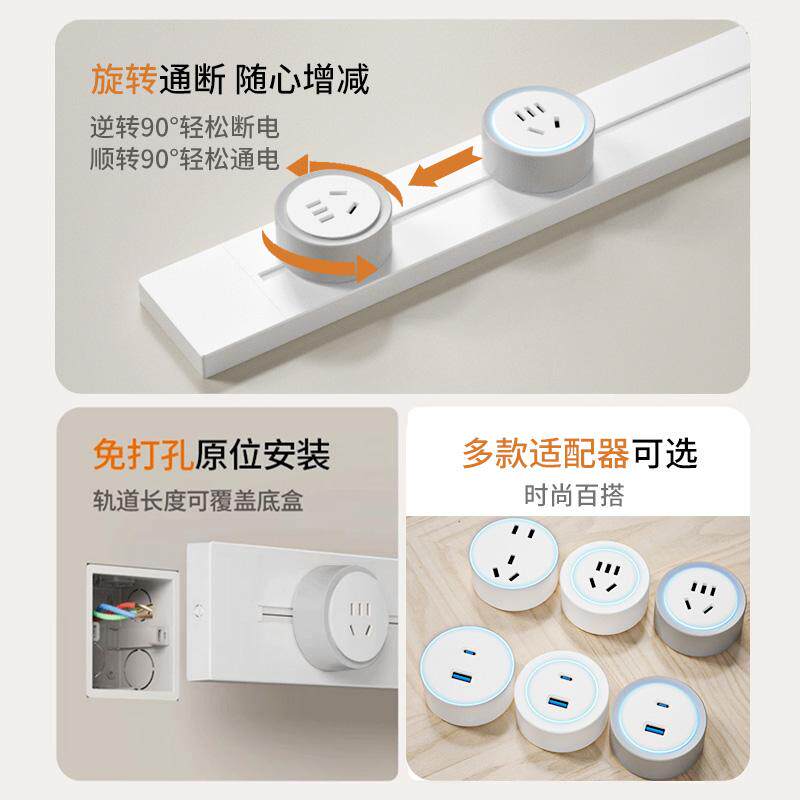 旋转通断 随心增减
逆转90°轻松断电
顺转90°轻松通电

免打孔原位安装
轨道长度可覆盖底盒

多款适配器可选
时尚百搭