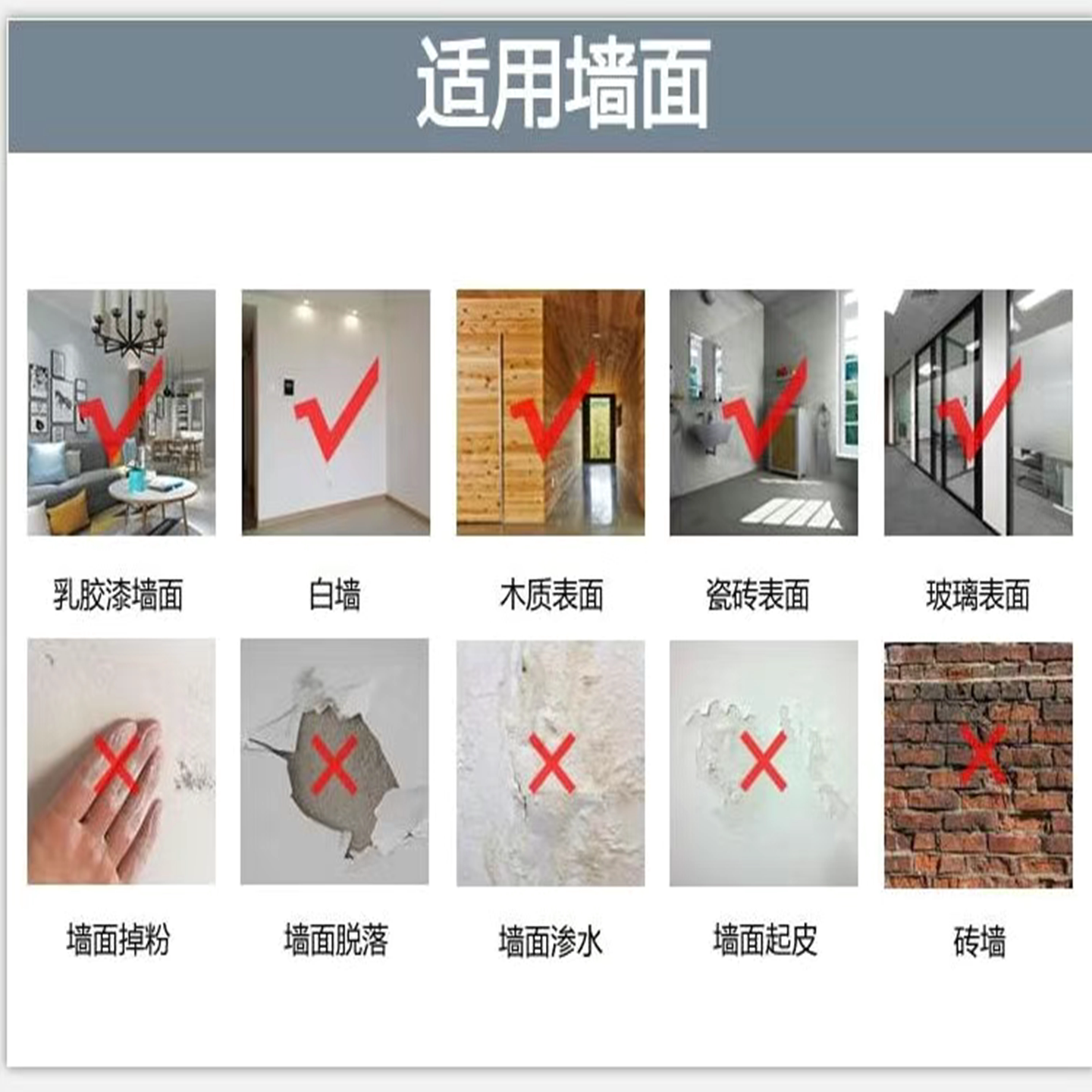 适用墙面

乳胶漆墙面

白墙

木质表面

瓷砖表面

玻璃表面

墙面掉粉

墙面脱落

墙面渗水

墙面起皮

砖墙