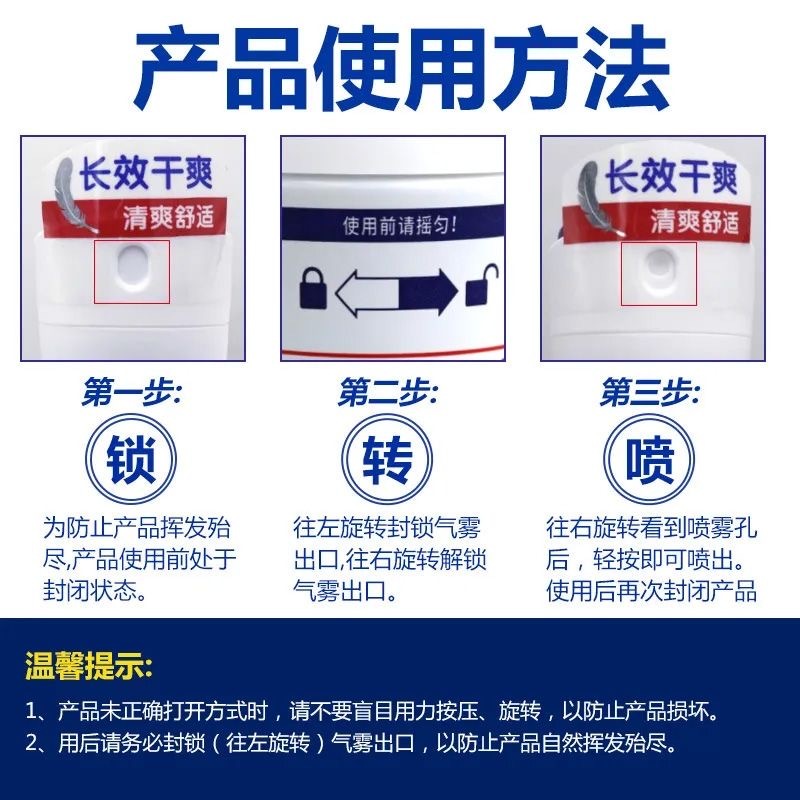 产品使用方法

长效干爽
清爽舒适

使用前请摇匀!

长效干爽
清爽舒适

第一步:
锁
为防止产品挥发殆尽,产品使用前处于封闭状态。

第二步:
转
往左旋转封锁气雾出口,往右旋转解锁气雾出口。

第三步:
喷
往右旋转看到喷雾孔后，轻按即可喷出。使用后再次封闭产品

温馨提示:
1、产品未正确打开方式时，请不要盲目用力按压、旋转，以防止产品损坏。
2、用后请务必封锁（往左旋转）气雾出口，以防止产品自然挥发殆尽。