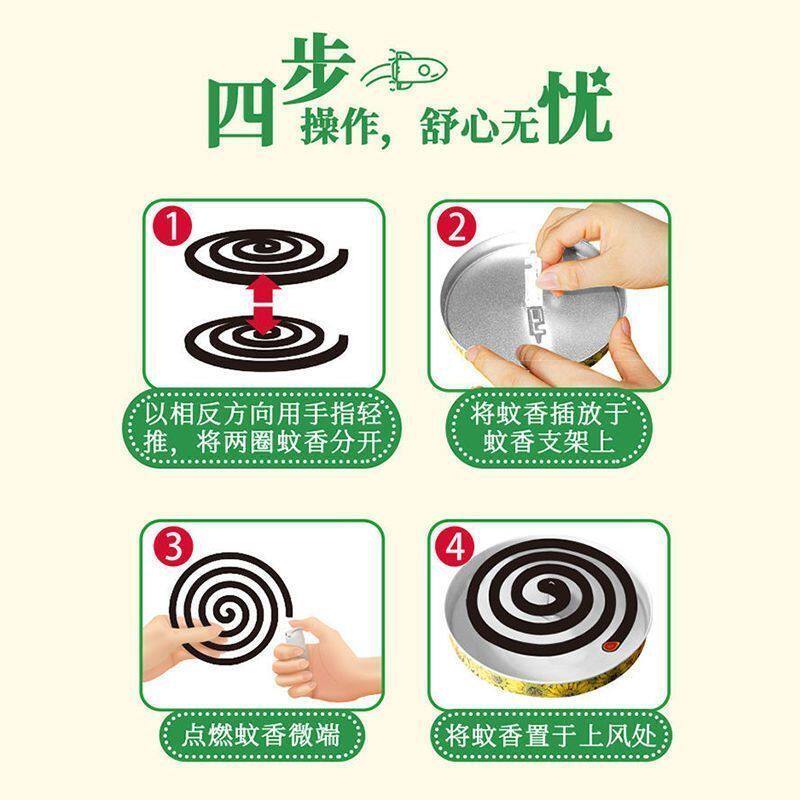 四步操作，舒心无忧

1
以相反方向用手指轻推，将两圈蚊香分开

2
将蚊香插放于蚊香支架上

3
点燃蚊香微端

4
将蚊香置于上风处