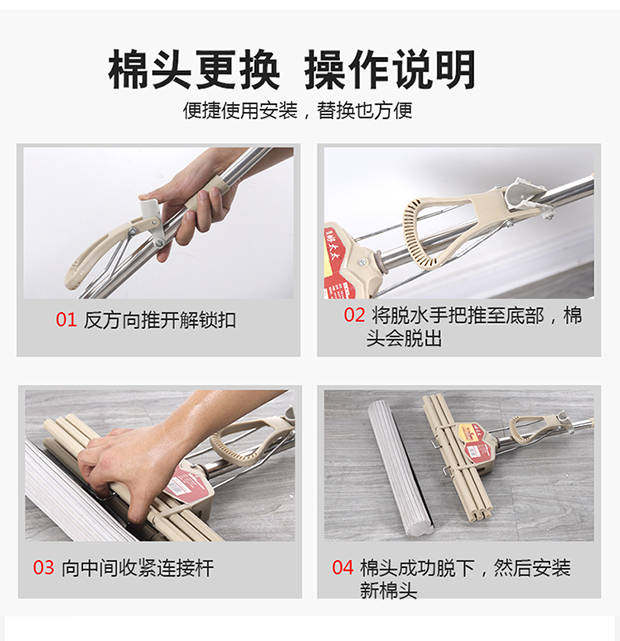 棉头更换 操作说明

便捷使用安装，替换也方便

01 反方向推开解锁扣

02 将脱水手把推至底部，棉头会脱出

03 向中间收紧连接杆

04 棉头成功脱下，然后安装新棉头