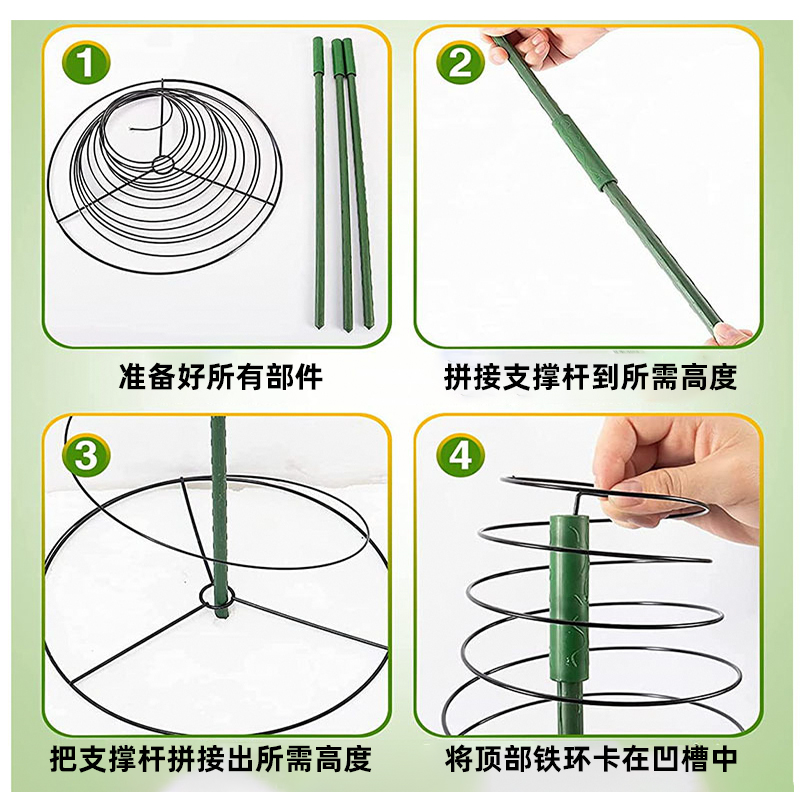 1
准备好所有部件

2
拼接支撑杆到所需高度

3
把支撑杆拼接出所需高度

4
将顶部铁环卡在凹槽中