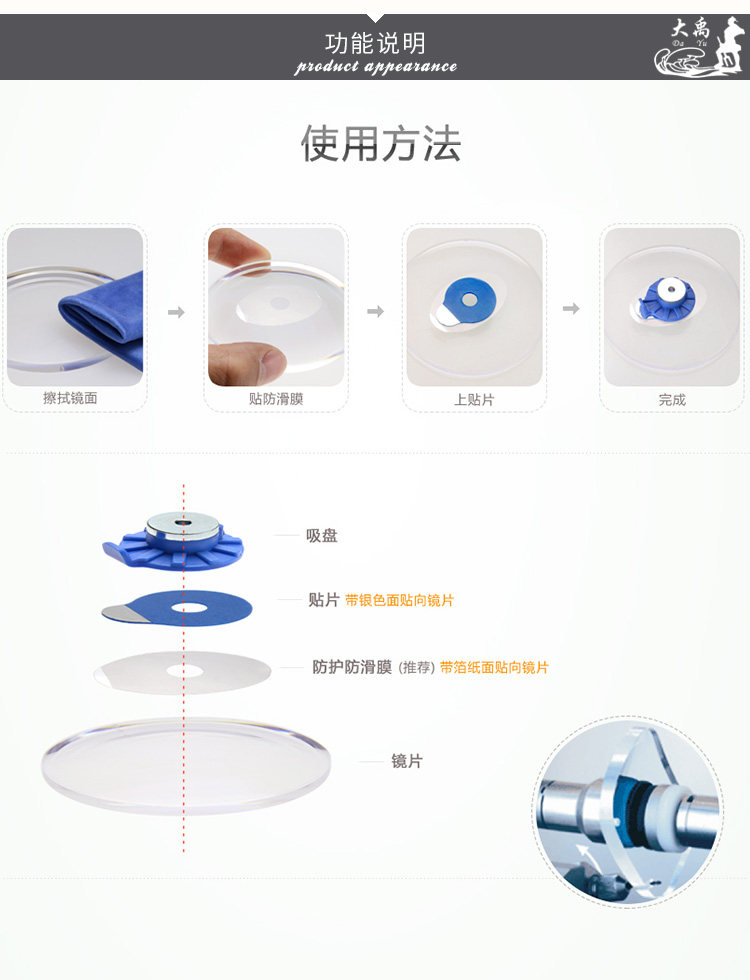 功能说明
product appearance

大禹
Da Yu

使用方法

擦拭镜面

贴防滑膜

上贴片

完成

吸盘

贴片 带银色面贴向镜片

防护防滑膜 (推荐) 带箔纸面贴向镜片

镜片