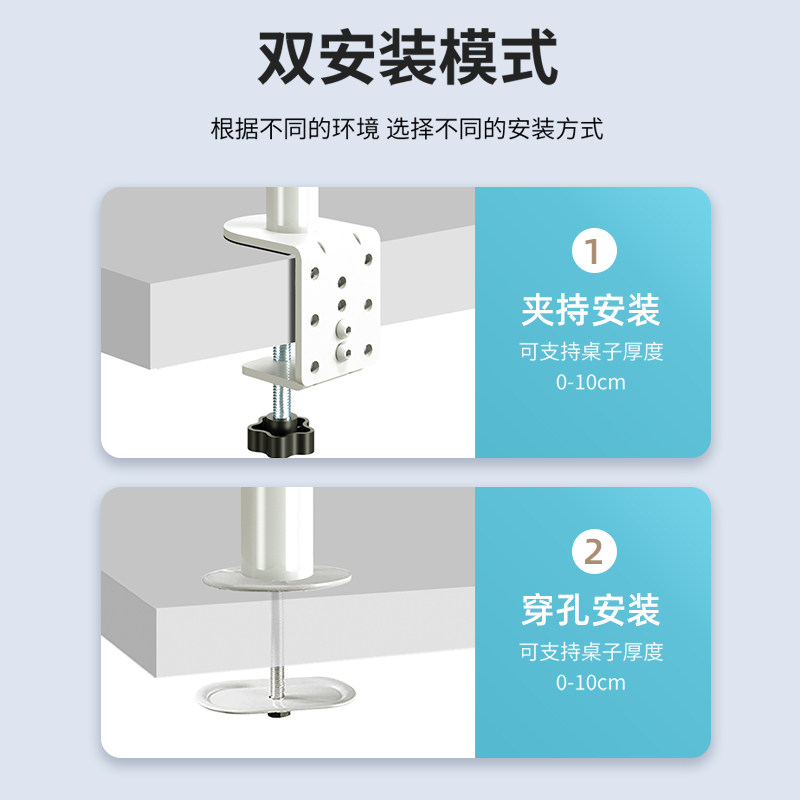 双安装模式

根据不同的环境 选择不同的安装方式

1

夹持安装

可支持桌子厚度

0-10cm

2

穿孔安装

可支持桌子厚度

0-10cm