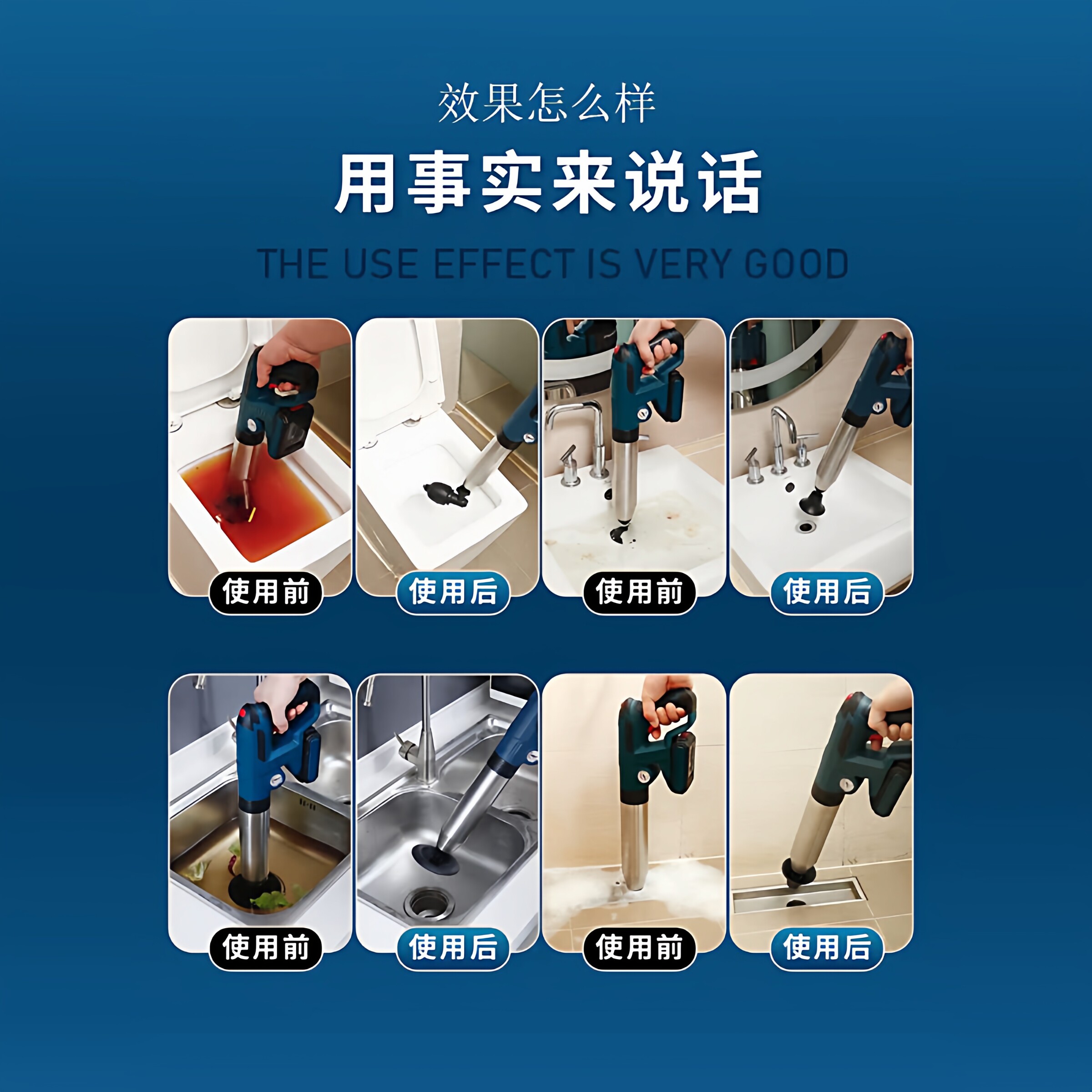 效果怎么样

用事实来说话

THE USE EFFECT IS VERY GOOD

使用前

使用后

使用前

使用后

使用前

使用后

使用前

使用后