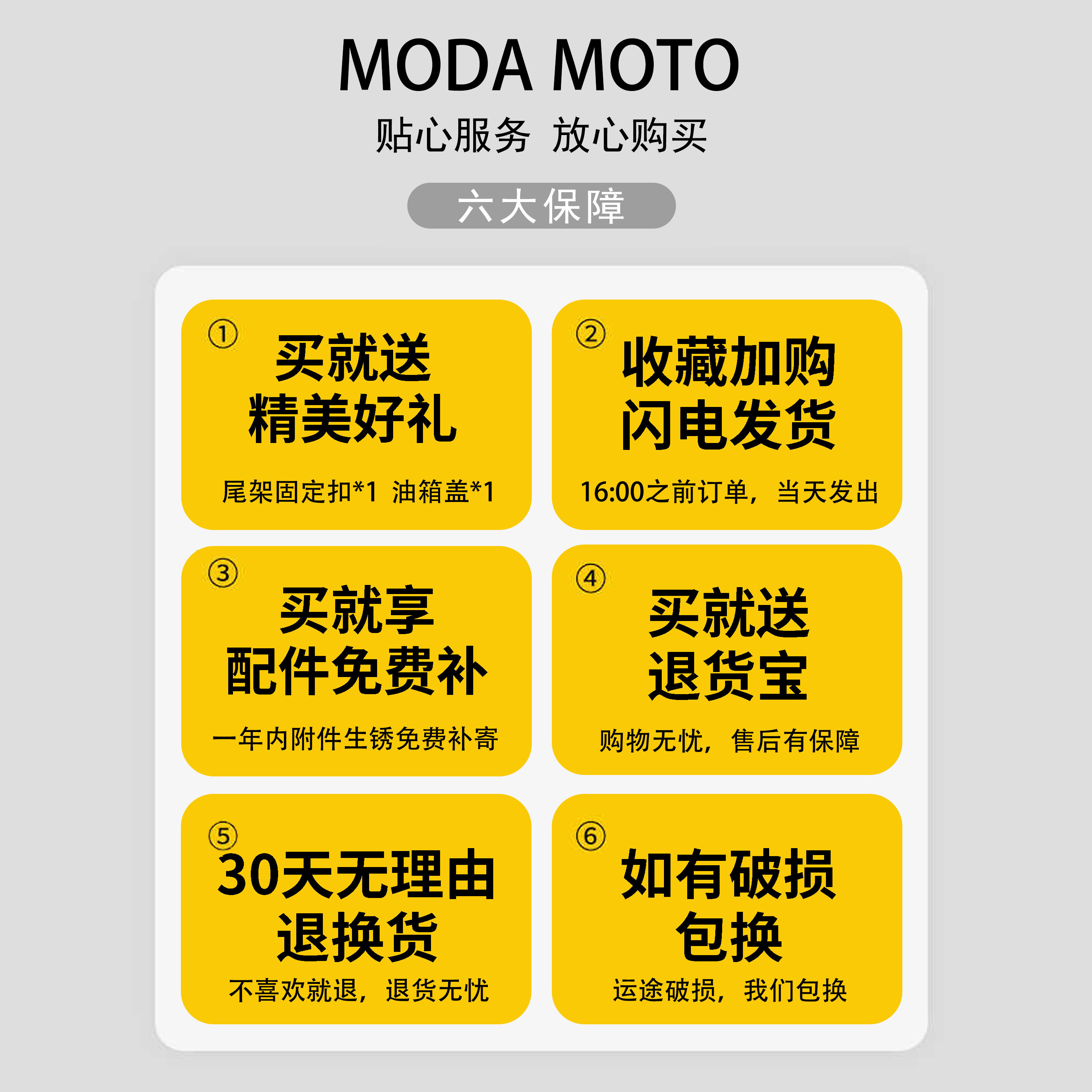 MODA MOTO

贴心服务 放心购买

六大保障

①
买就送
精美好礼

尾架固定扣*1 油箱盖*1

②
收藏加购
闪电发货

16:00之前订单，当天发出

③
买就享
配件免费补

一年内附件生锈免费补寄

④
买就送
退货宝

购物无忧，售后有保障

⑤
30天无理由
退换货

不喜欢就退，退货无忧

⑥
如有破损
包换

运途破损，我们包换