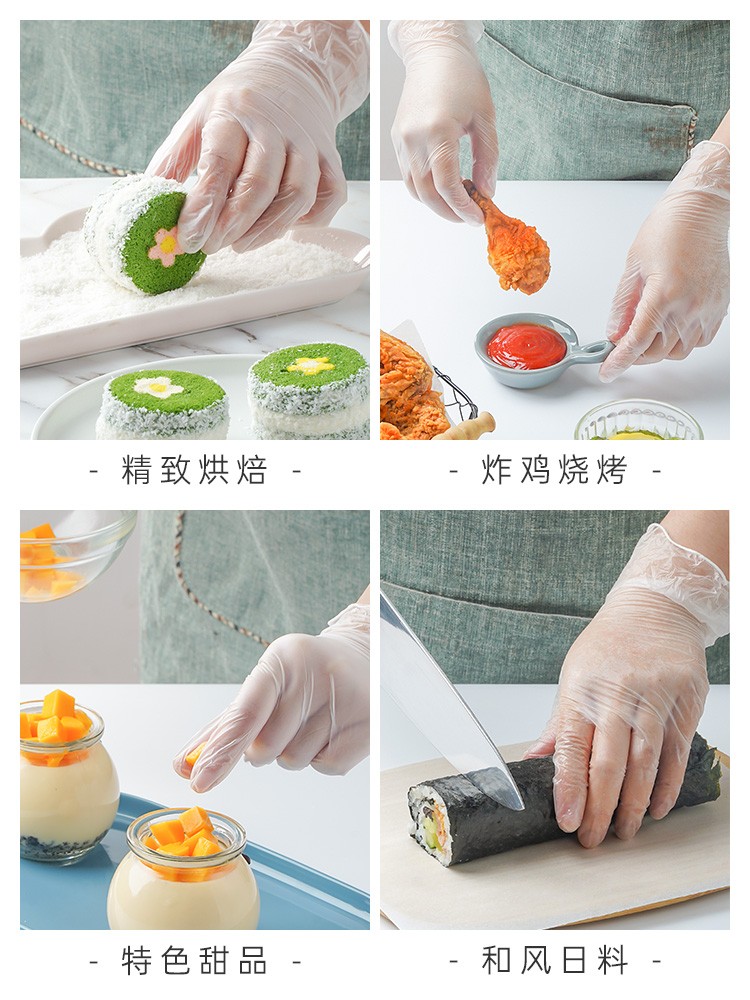 - 精致烘焙 -

- 炸鸡烧烤 -

- 特色甜品 -

- 和风日料 -