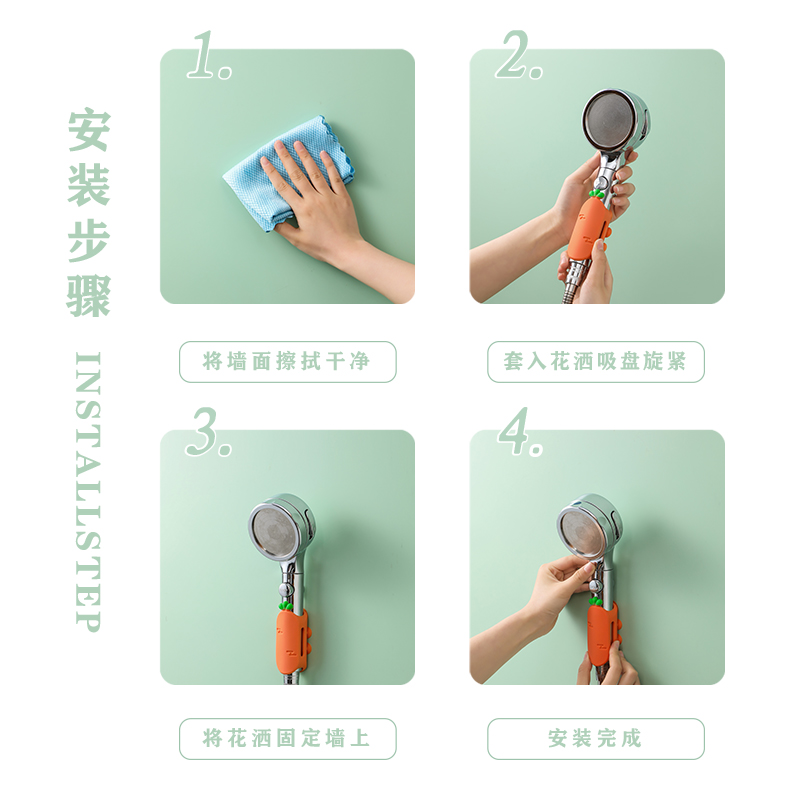 安装步骤

INSTALLSTEP

1.

将墙面擦拭干净

2.

套入花洒吸盘旋紧

3.

将花洒固定墙上

4.

安装完成