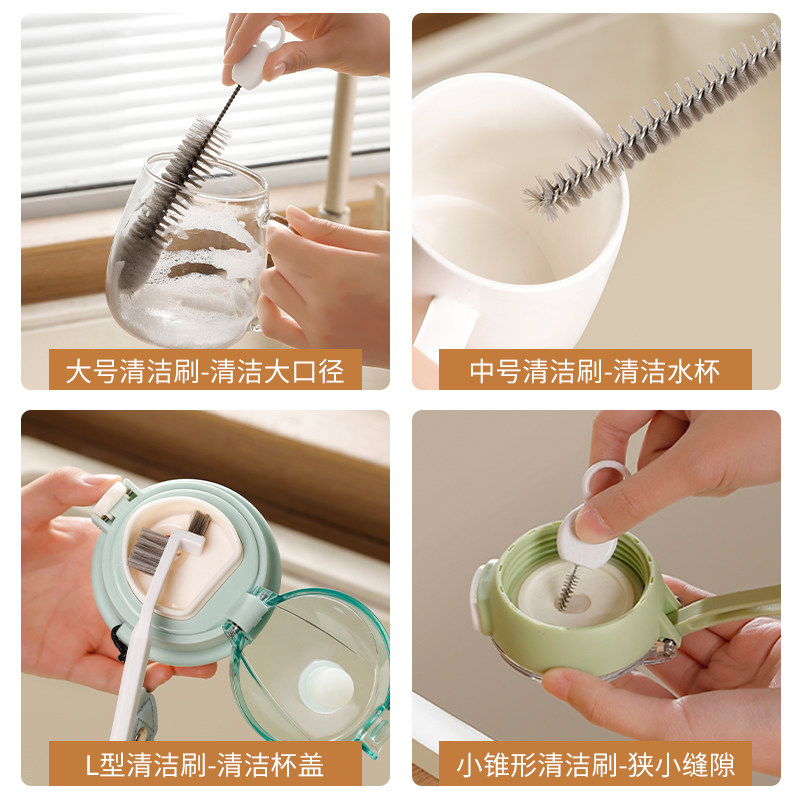 大号清洁刷-清洁大口径

中号清洁刷-清洁水杯

L型清洁刷-清洁杯盖

小锥形清洁刷-狭小缝隙