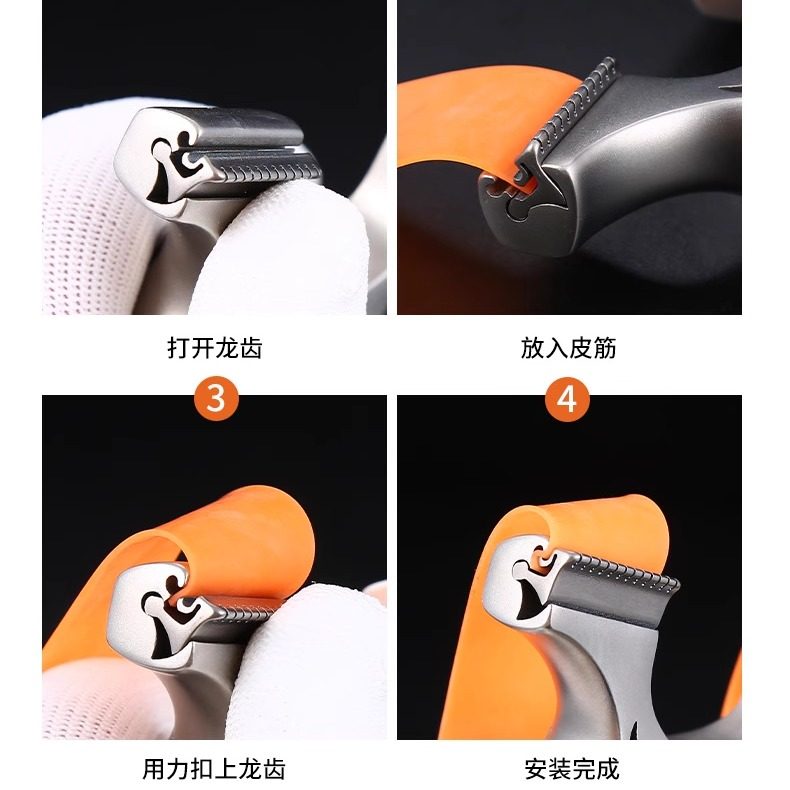 打开龙齿

放入皮筋

3

4

用力扣上龙齿

安装完成