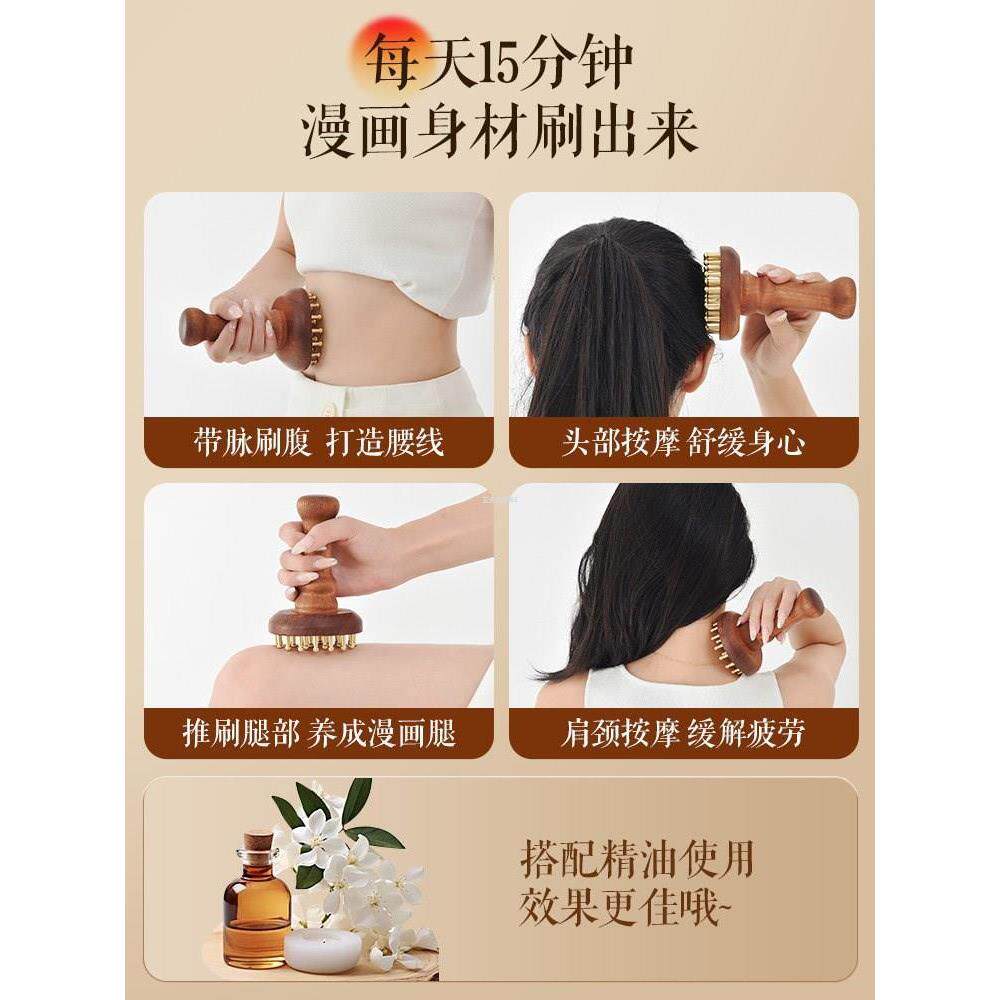 每天15分钟
漫画身材刷出来

带脉刷腹 打造腰线

头部按摩 舒缓身心

推刷腿部 养成漫画腿

肩颈按摩 缓解疲劳

搭配精油使用
效果更佳哦~