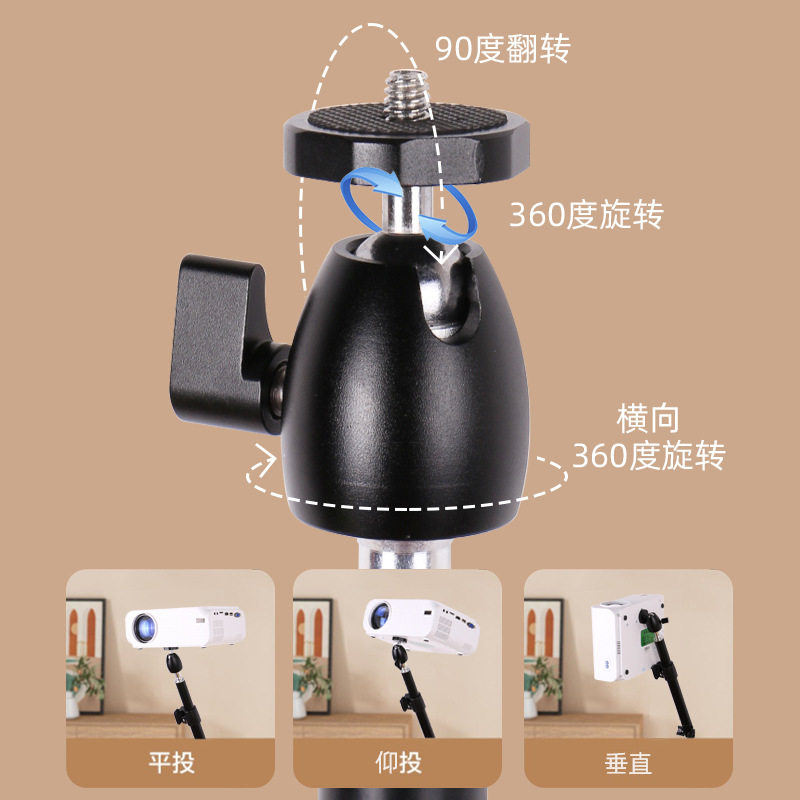 90度翻转

360度旋转

横向
360度旋转

平投

仰投

垂直