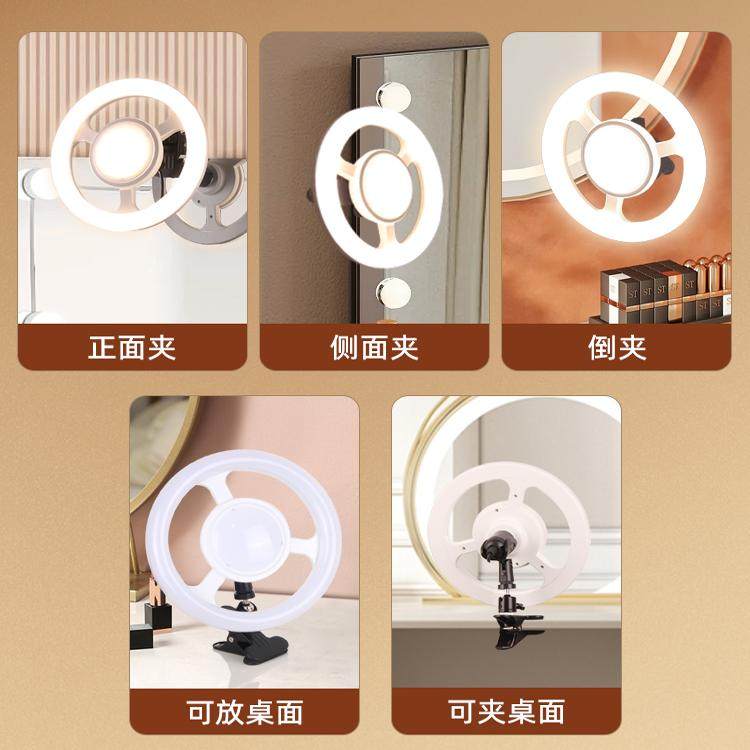 正面夹

侧面夹

倒夹

可放桌面

可夹桌面