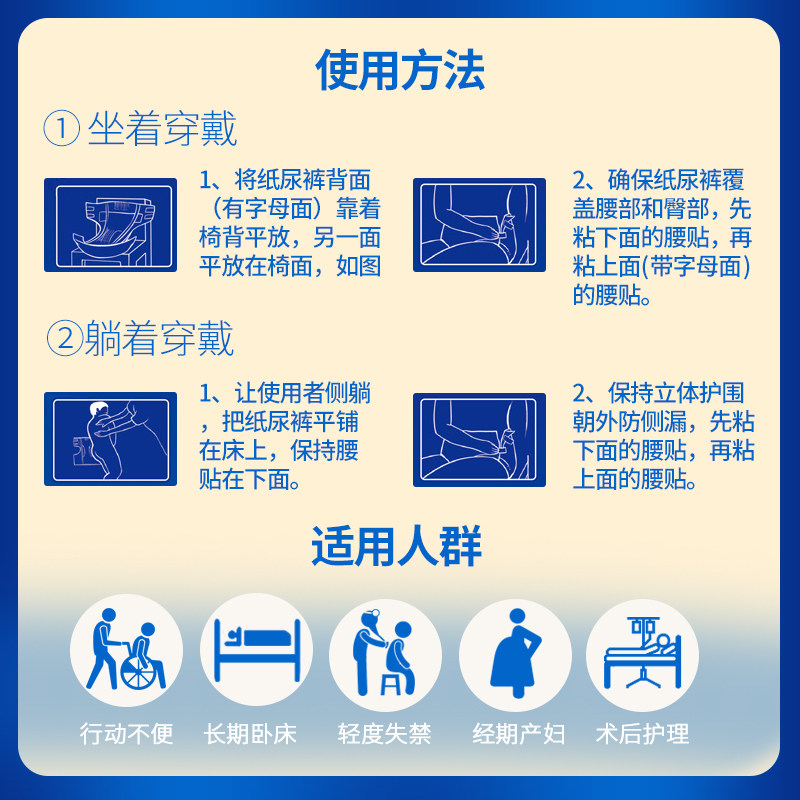 使用方法

① 坐着穿戴

1、将纸尿裤背面（有字母面）靠着椅背平放，另一面平放在椅面，如图

2、确保纸尿裤覆盖腰部和臀部，先粘下面的腰贴，再粘上面(带字母面)的腰贴。

②躺着穿戴

1、让使用者侧躺，把纸尿裤平铺在床上，保持腰贴在下面。

2、保持立体护围朝外防侧漏，先粘下面的腰贴，再粘上面的腰贴。

适用人群

行动不便

长期卧床

轻度失禁

经期产妇

术后护理