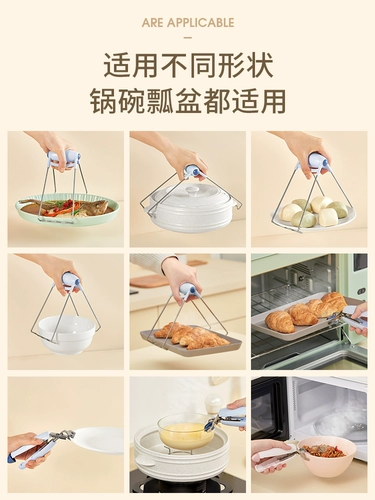 ARE APPLICABLE

适用不同形状
锅碗瓢盆都适用