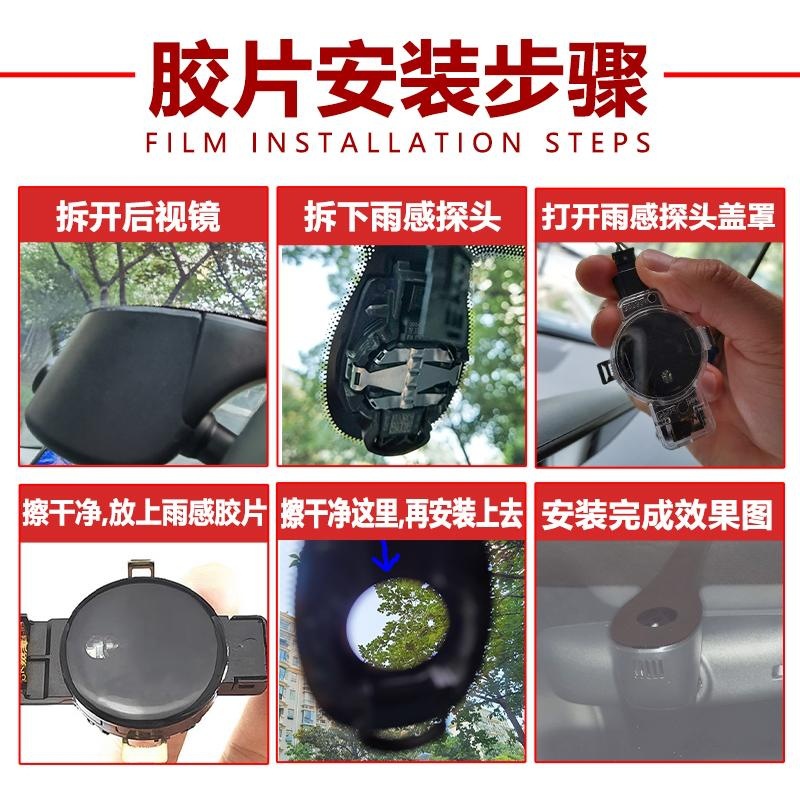 胶片安装步骤
FILM INSTALLATION STEPS

拆开后视镜

拆下雨感探头

打开雨感探头盖罩

擦干净,放上雨感胶片

擦干净这里,再安装上去

安装完成效果图