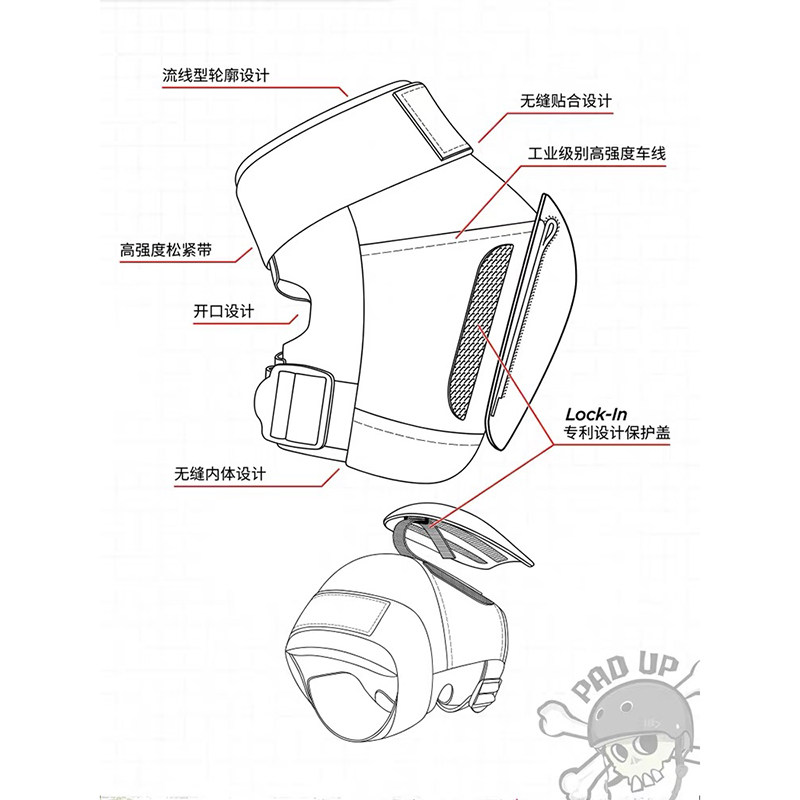 流线型轮廓设计

无缝贴合设计

工业级别高强度车线

高强度松紧带

开口设计

Lock-In
专利设计保护盖

无缝内体设计

PAD UP