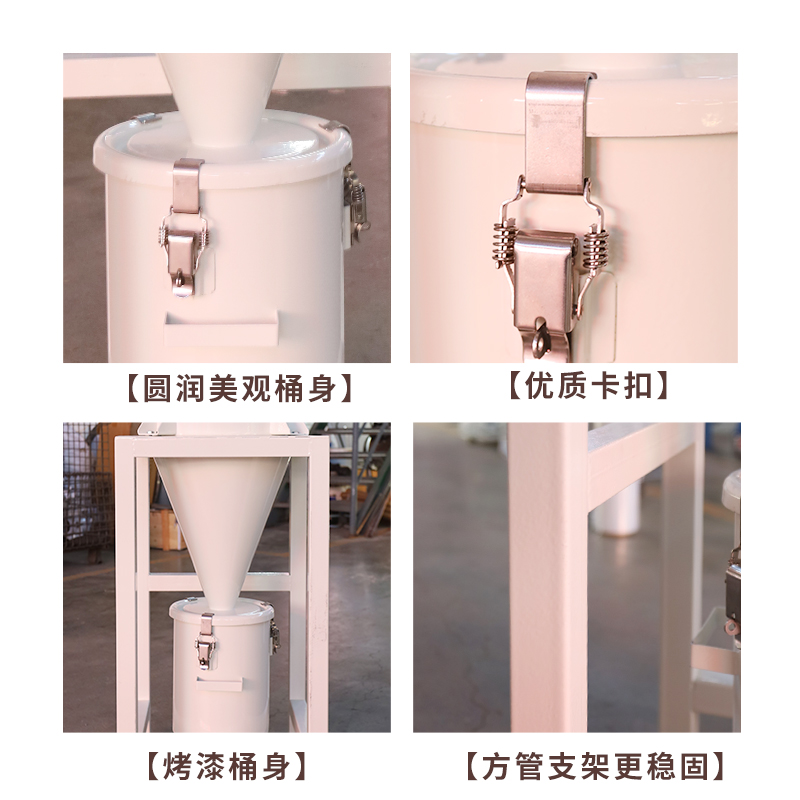 【圆润美观桶身】

【优质卡扣】

【烤漆桶身】

【方管支架更稳固】