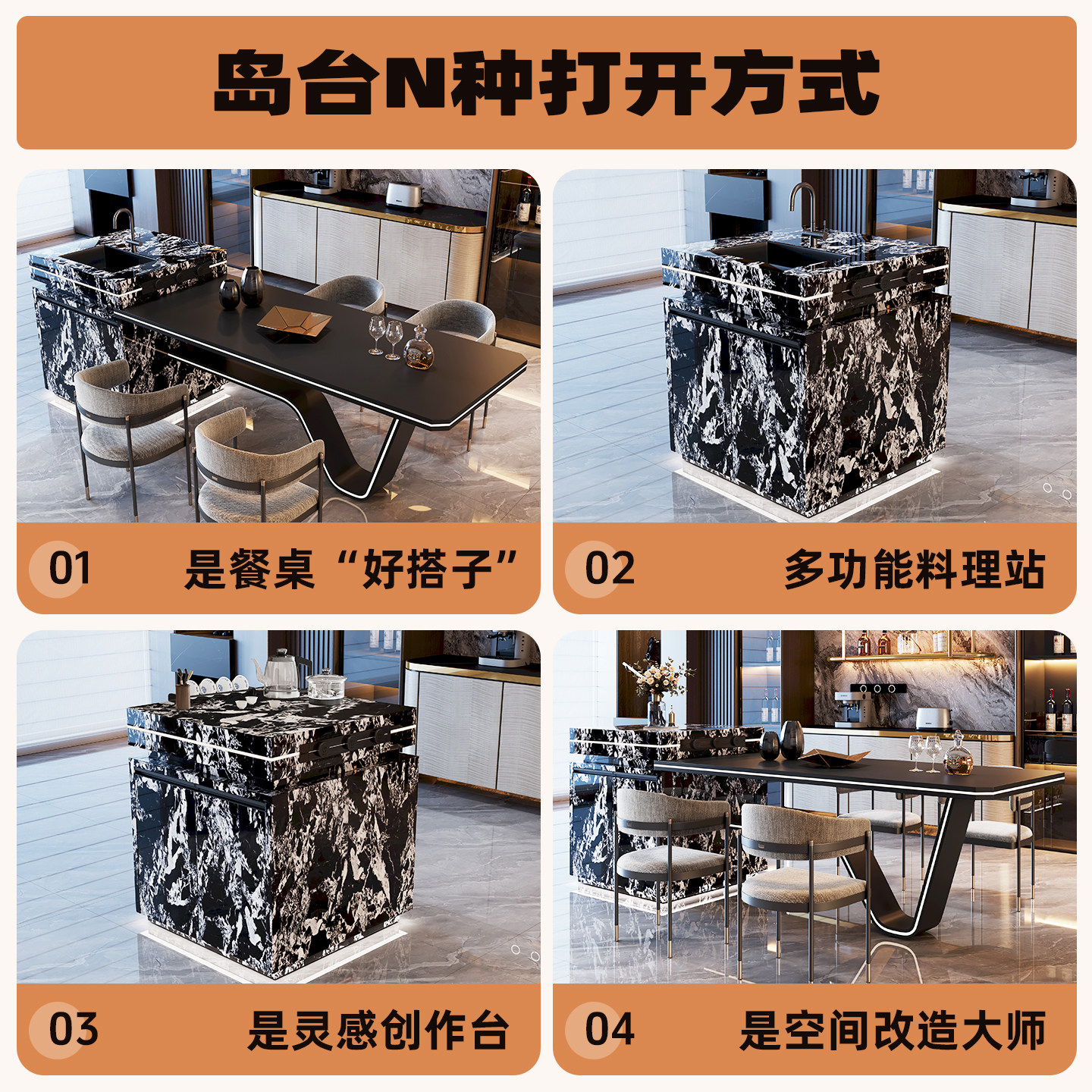 岛台N种打开方式

01 是餐桌“好搭子”

02 多功能料理站

03 是灵感创作台

04 是空间改造大师