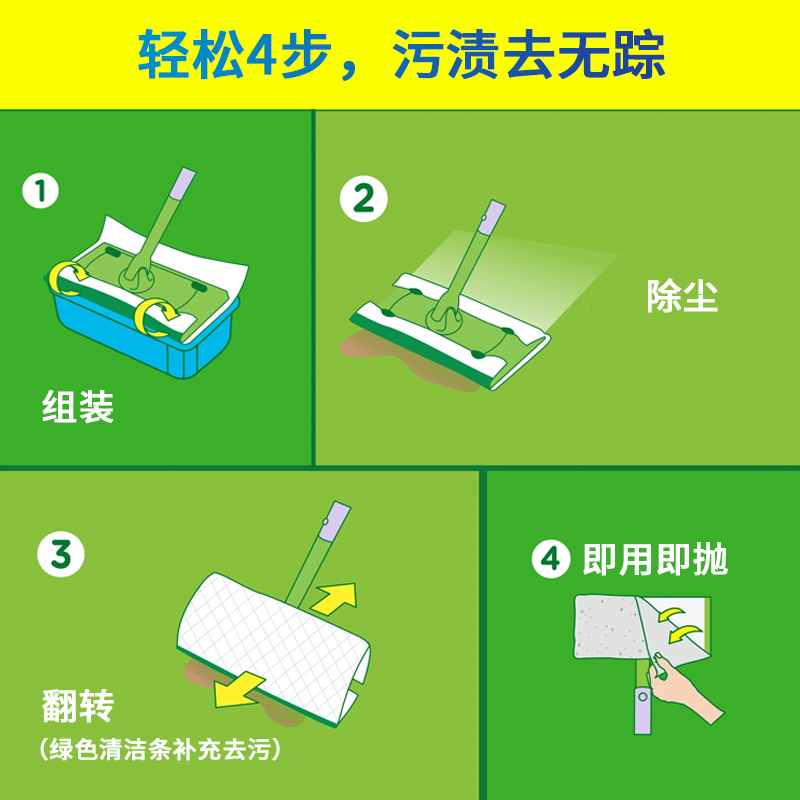 轻松4步，污渍去无踪

1
组装

2
除尘

3
翻转
（绿色清洁条补充去污）

4 即用即抛