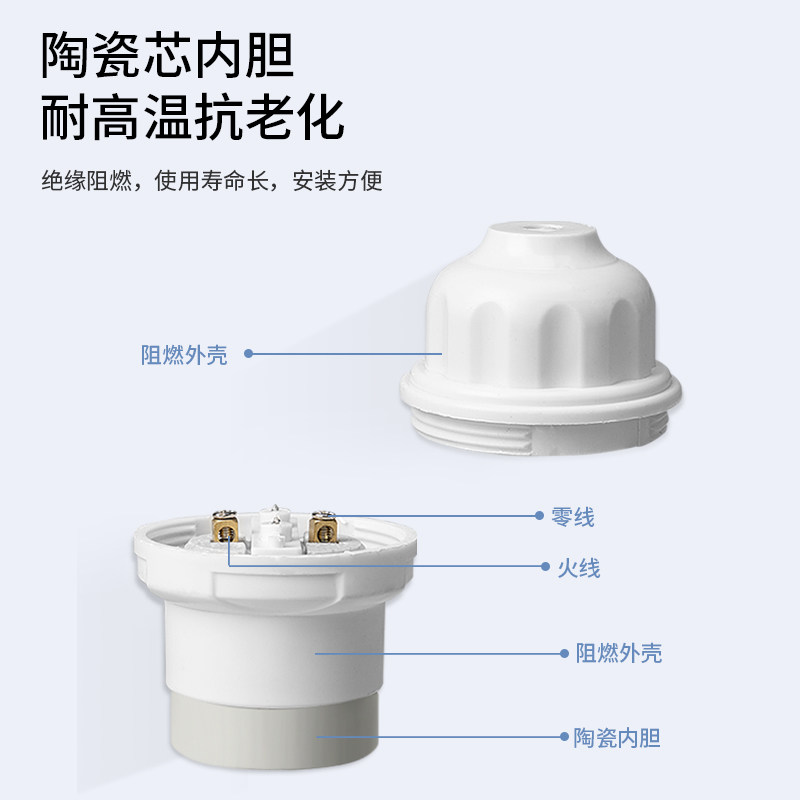 陶瓷芯内胆
耐高温抗老化

绝缘阻燃，使用寿命长，安装方便

阻燃外壳

零线

火线

阻燃外壳

陶瓷内胆