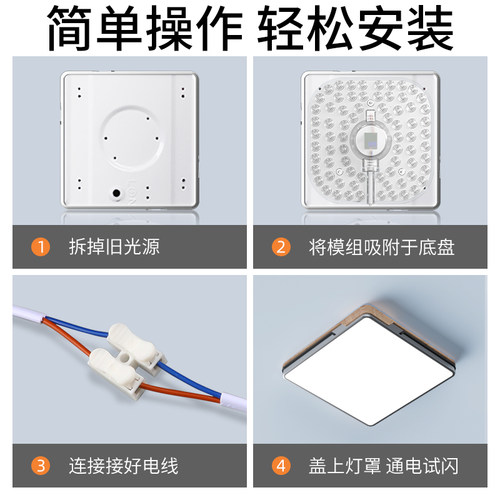 简单操作 轻松安装

1 拆掉旧光源

2 将模组吸附于底盘

3 连接接好电线

4 盖上灯罩 通电试闪