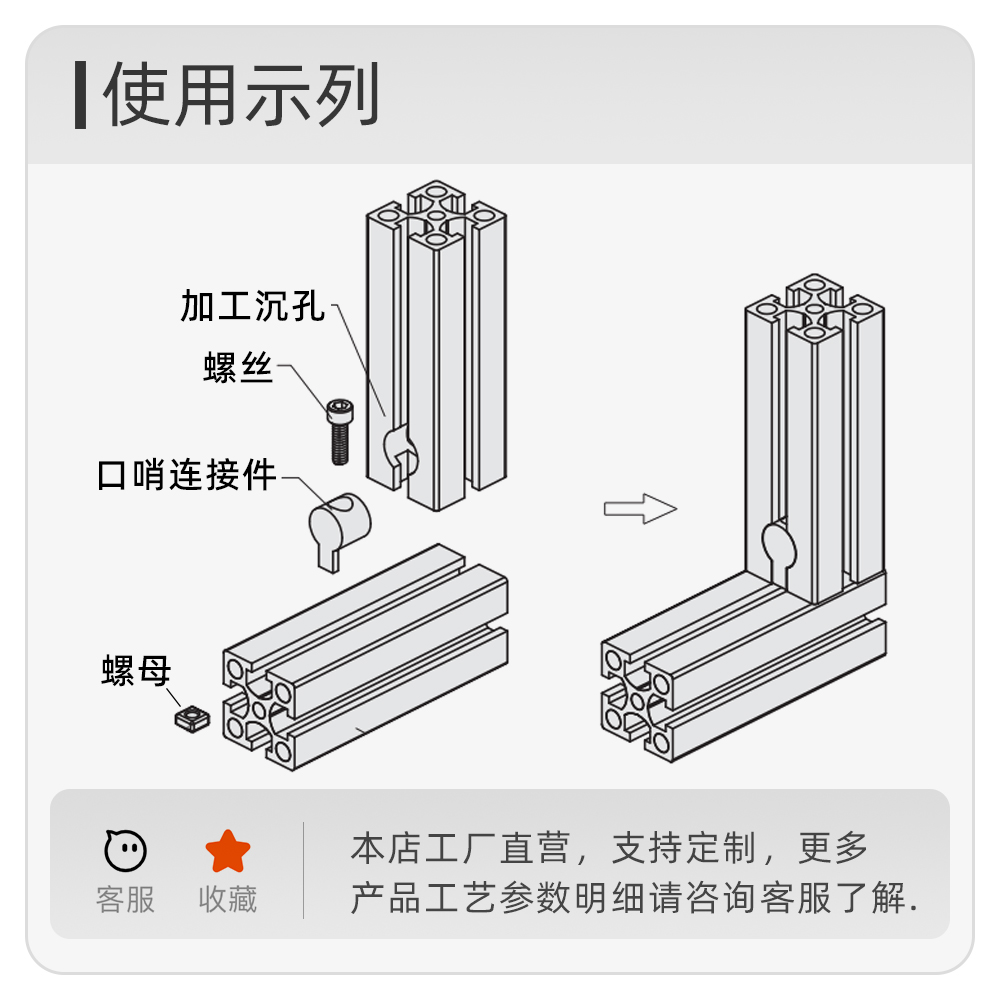 使用示列

加工沉孔

螺丝

口哨连接件

螺母

客服 收藏

本店工厂直营，支持定制，更多产品工艺参数明细请咨询客服了解.