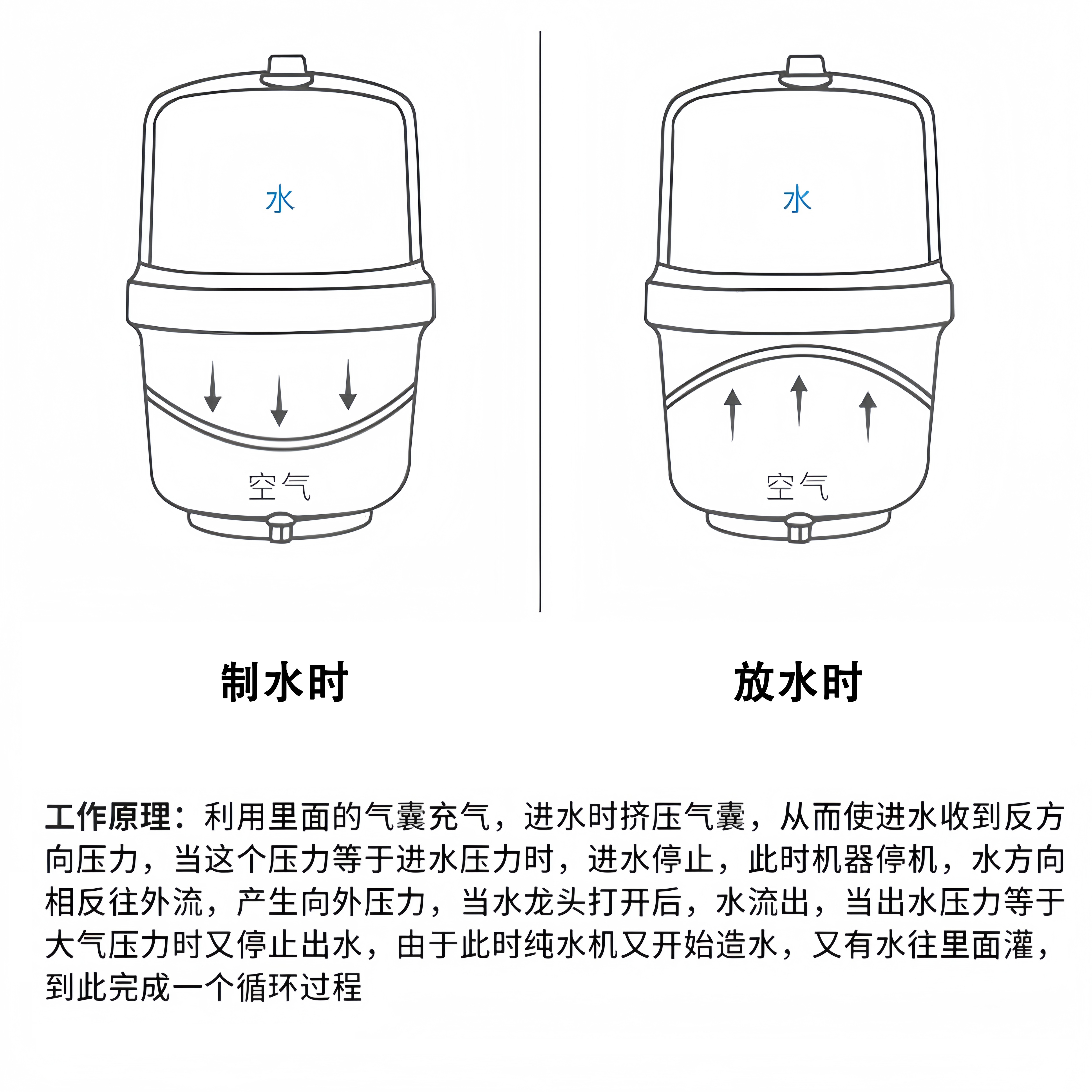 水

空气

水

空气

制水时

放水时

工作原理：利用里面的气囊充气，进水时挤压气囊，从而使进水收到反方向压力，当这个压力等于进水压力时，进水停止，此时机器停机，水方向相反往外流，产生向外压力，当水龙头打开后，水流出，当出水压力等于大气压力时又停止出水，由于此时纯水机又开始造水，又有水往里面灌，到此完成一个循环过程