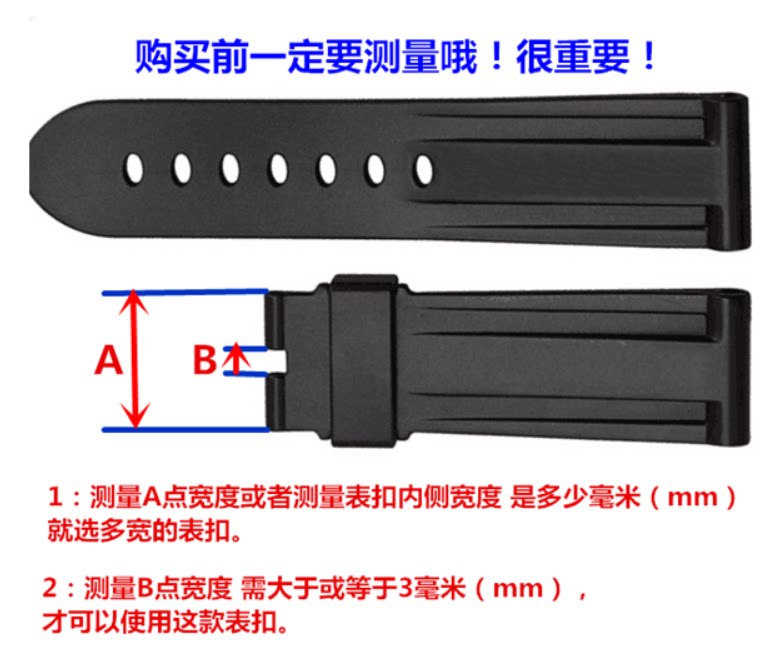 购买前一定要测量哦！很重要！

A

B

1：测量A点宽度或者测量表扣内侧宽度 是多少毫米（mm）就选多宽的表扣。

2：测量B点宽度 需大于或等于3毫米（mm），才可以使用这款表扣。