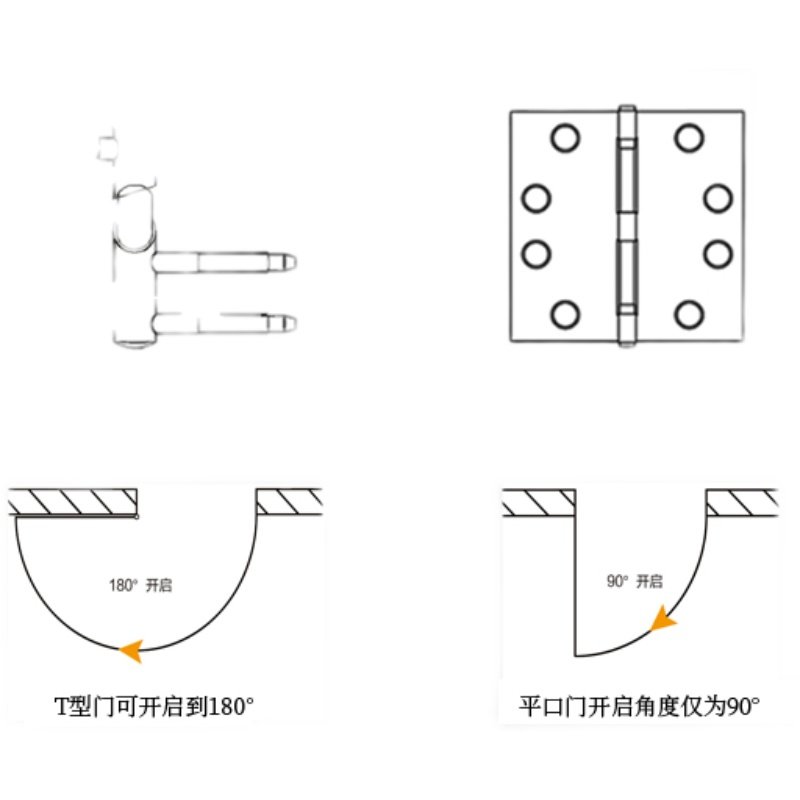 180° 开启

T型门可开启到180°

90° 开启

平口门开启角度仅为90°