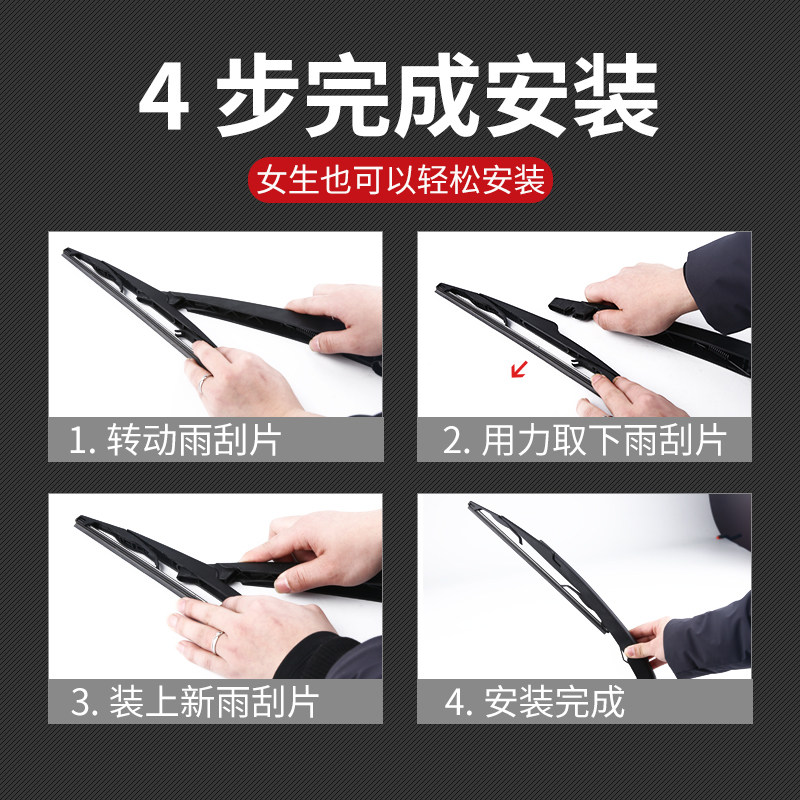 4 步完成安装

女生也可以轻松安装

1. 转动雨刮片

2. 用力取下雨刮片

3. 装上新雨刮片

4. 安装完成