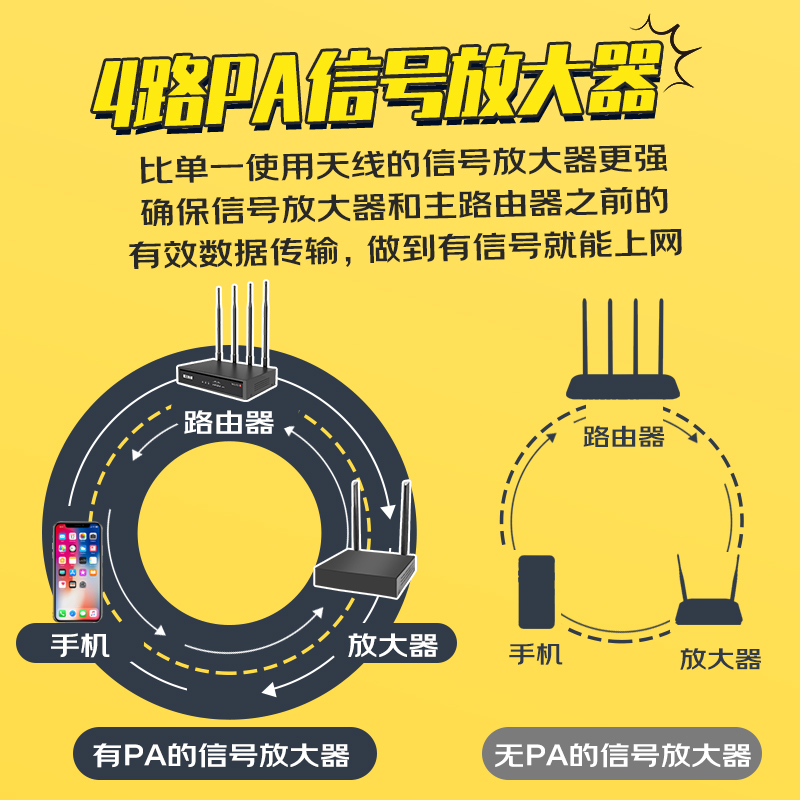 4路PA信号放大器

比单一使用天线的信号放大器更强
确保信号放大器和主路由器之前的
有效数据传输，做到有信号就能上网

路由器

手机

放大器

有PA的信号放大器

路由器

手机

放大器

无PA的信号放大器