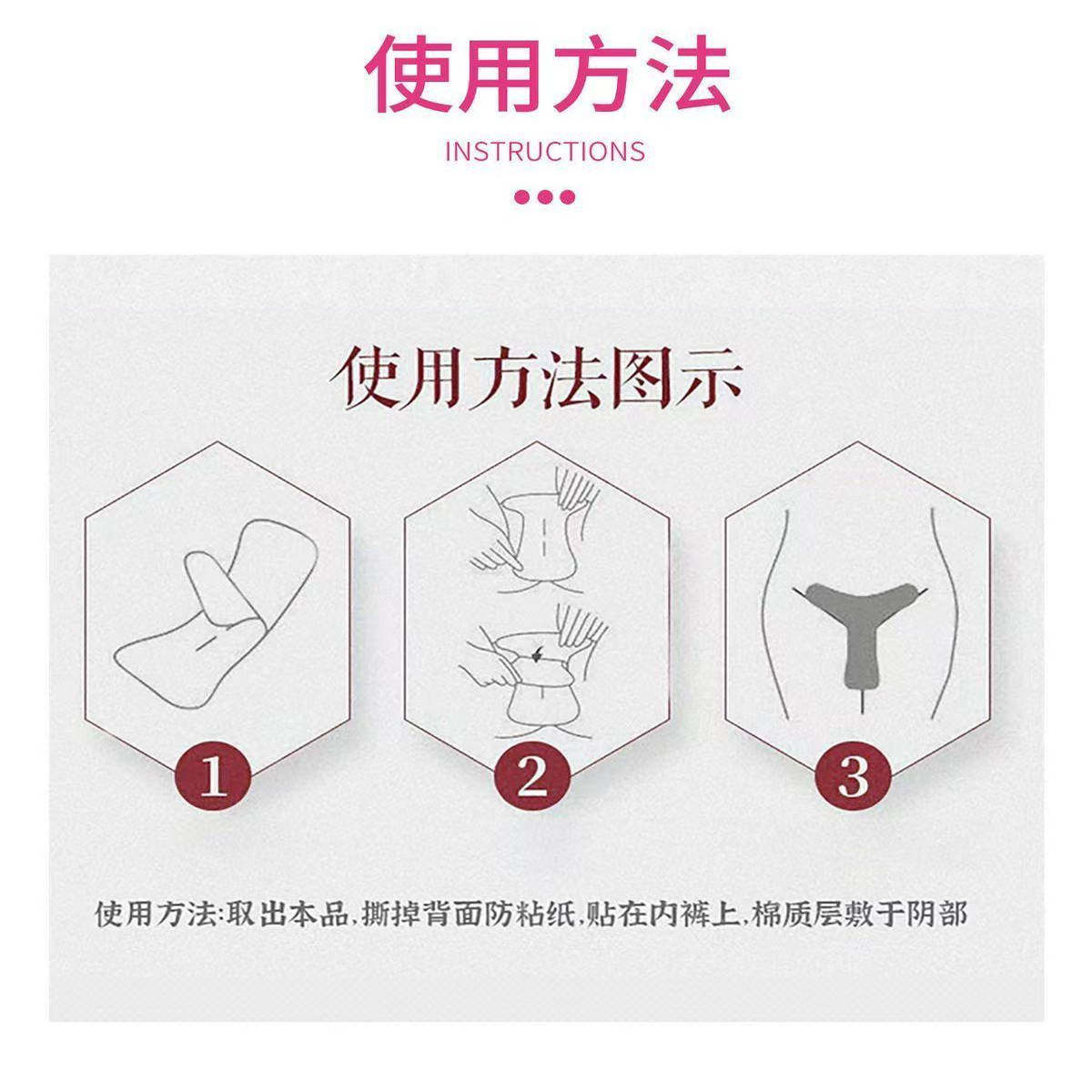 使用方法

INSTRUCTIONS

使用方法图示

1

2

3

使用方法:取出本品,撕掉背面防粘纸,贴在内裤上,棉质层敷于阴部