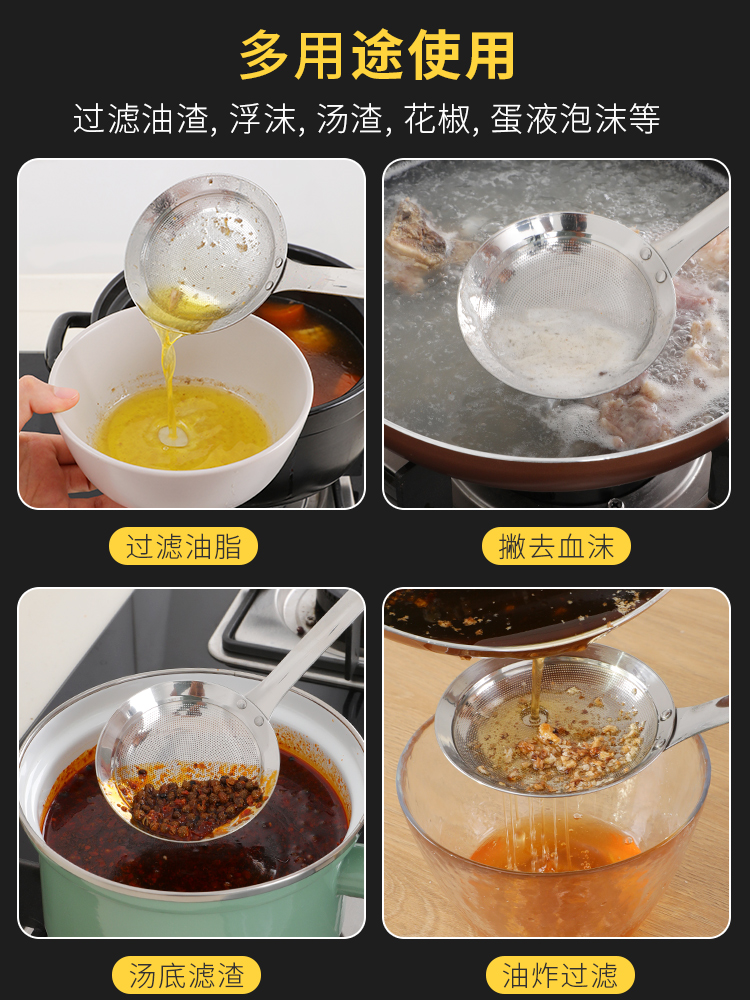 多用途使用

过滤油渣, 浮沫, 汤渣, 花椒, 蛋液泡沫等

过滤油脂

撇去血沫

汤底滤渣

油炸过滤