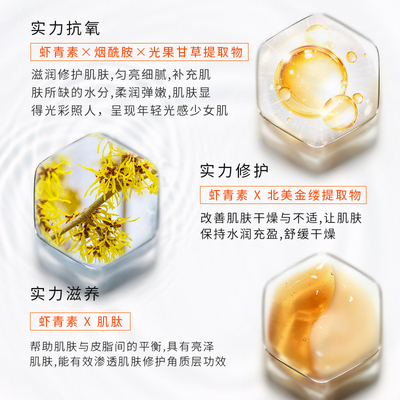 实力抗氧

虾青素×烟酰胺×光果甘草提取物

滋润修护肌肤,匀亮细腻,补充肌肤所缺的水分,柔润弹嫩,肌肤显得光彩照人，呈现年轻光感少女肌

实力修护

虾青素 X 北美金缕提取物

改善肌肤干燥与不适,让肌肤保持水润充盈,舒缓干燥

实力滋养

虾青素 X 肌肽

帮助肌肤与皮脂间的平衡,具有亮泽肌肤,能有效渗透肌肤修护角质层功效