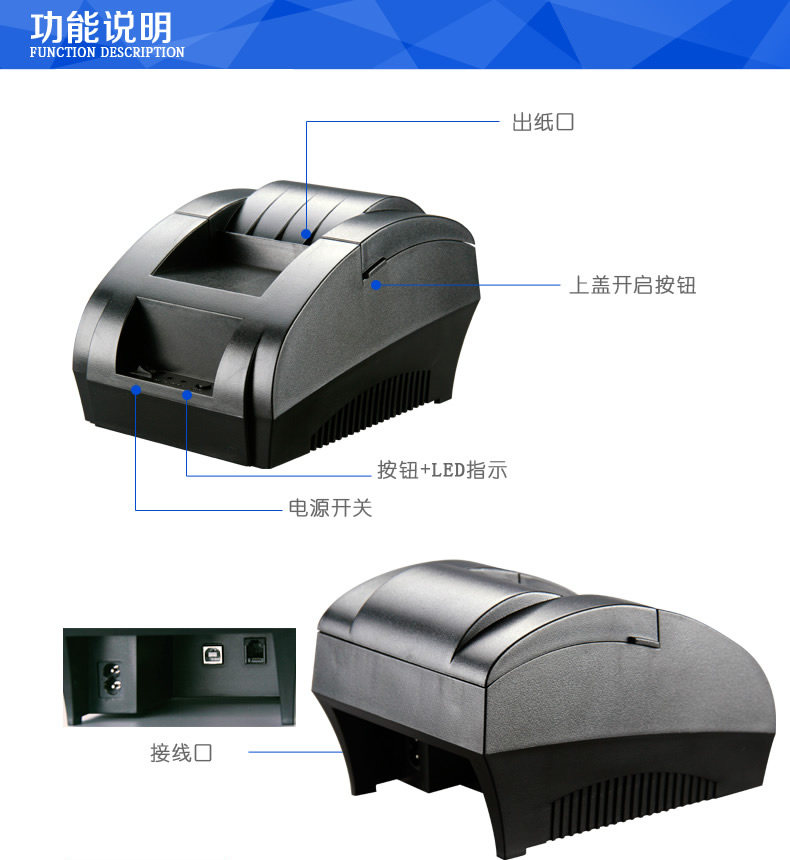 功能说明
FUNCTION DESCRIPTION

出纸口

上盖开启按钮

按钮+LED指示

电源开关

接线口