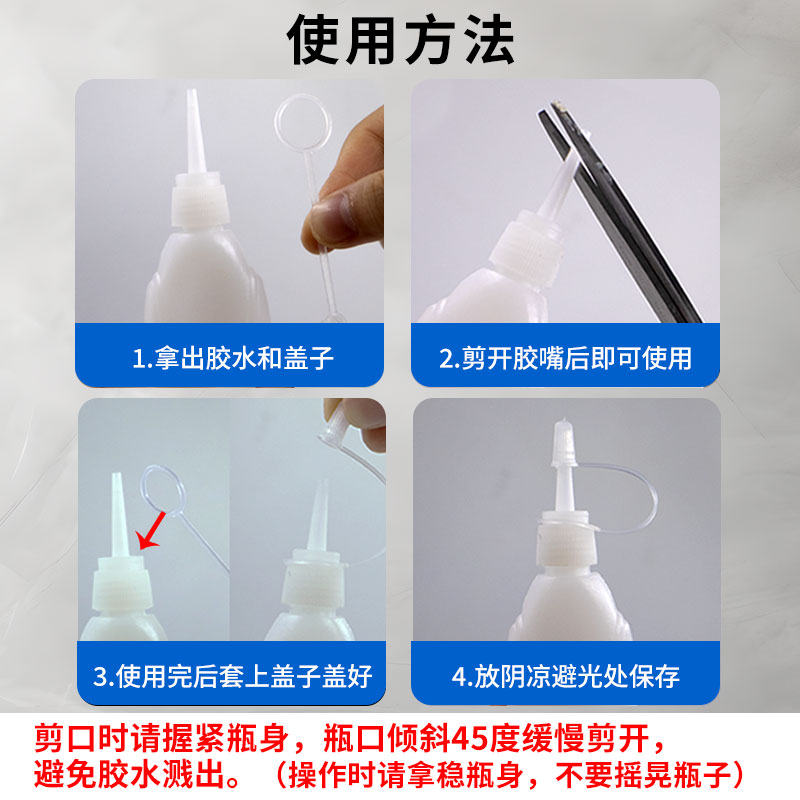 使用方法

1.拿出胶水和盖子

2.剪开胶嘴后即可使用

3.使用完后套上盖子盖好

4.放阴凉避光处保存

剪口时请握紧瓶身，瓶口倾斜45度缓慢剪开，避免胶水溅出。（操作时请拿稳瓶身，不要摇晃瓶子）