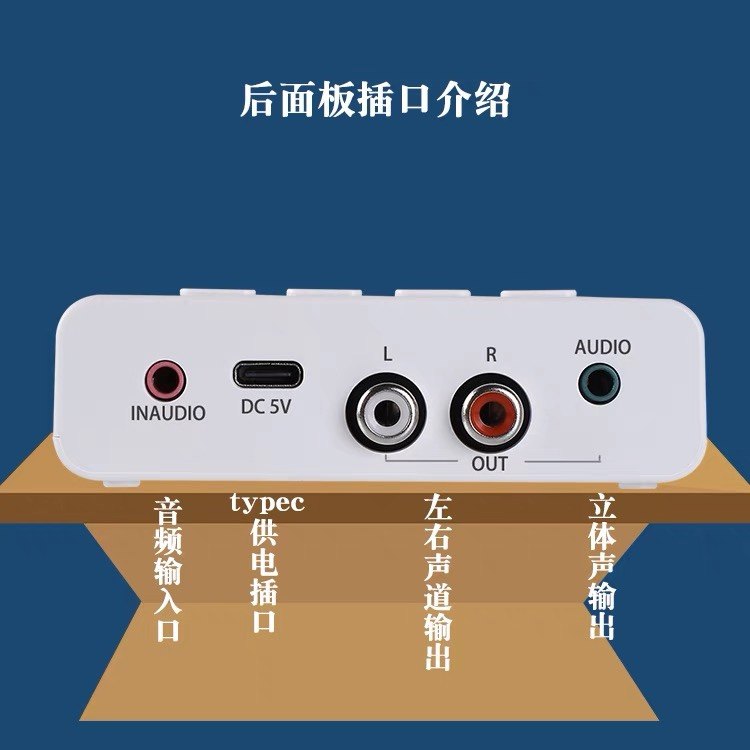 后面板插口介绍

INAUDIO

DC 5V

L

R

OUT

AUDIO

音频输入口

typec
供电插口

左右声道输出

立体声输出