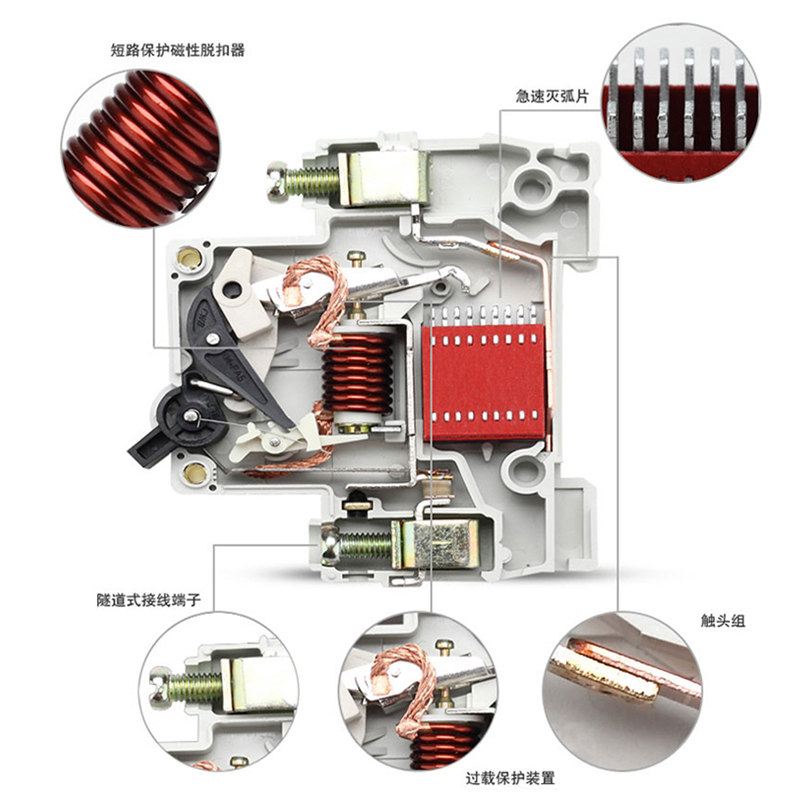 短路保护磁性脱扣器

急速灭弧片

隧道式接线端子

触头组

过载保护装置