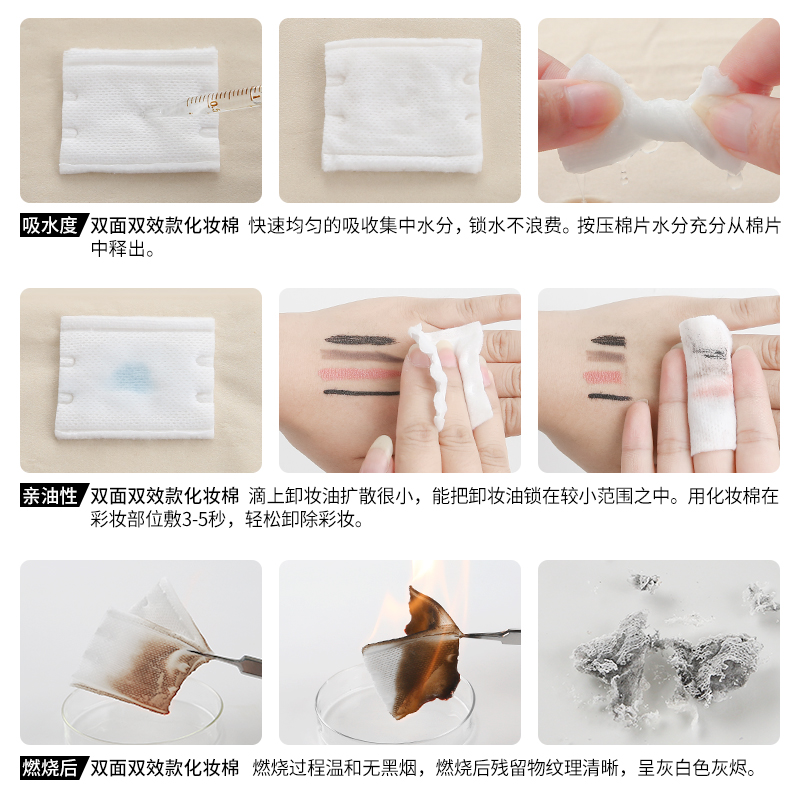 吸水度 双面双效款化妆棉 快速均匀的吸收集中水分，锁水不浪费。按压棉片水分充分从棉片中释出。

亲油性 双面双效款化妆棉 滴上卸妆油扩散很小，能把卸妆油锁在较小范围之中。用化妆棉在彩妆部位敷3-5秒，轻松卸除彩妆。

燃烧后 双面双效款化妆棉 燃烧过程温和无黑烟，燃烧后残留物纹理清晰，呈灰白色灰烬。