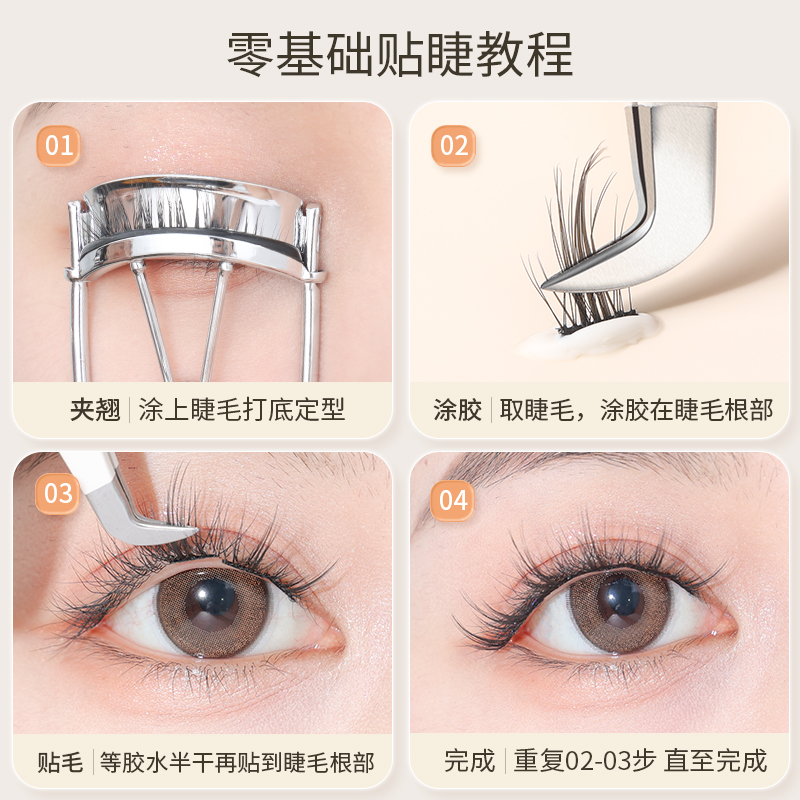 零基础贴睫教程

01

夹翘 | 涂上睫毛打底定型

02

涂胶 | 取睫毛，涂胶在睫毛根部

03

贴毛 | 等胶水半干再贴到睫毛根部

04

完成 | 重复02-03步 直至完成