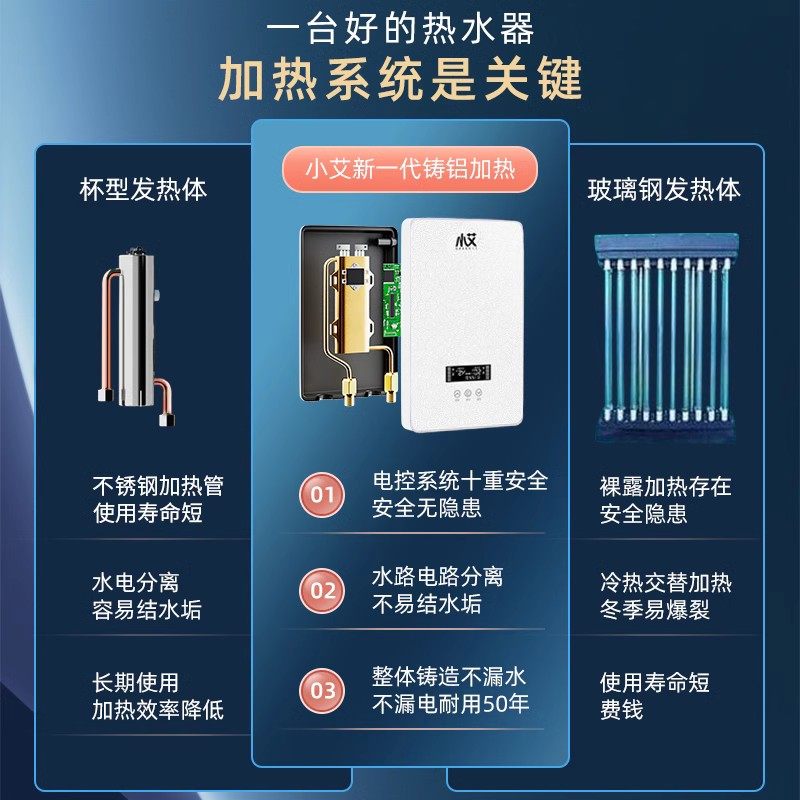 一台好的热水器
加热系统是关键

杯型发热体

不锈钢加热管
使用寿命短

水电分离
容易结水垢

长期使用
加热效率降低

小艾新一代铸铝加热

小艾

01 电控系统十重安全
安全无隐患

02 水路电路分离
不易结水垢

03 整体铸造不漏水
不漏电耐用50年

玻璃钢发热体

裸露加热存在
安全隐患

冷热交替加热
冬季易爆裂

使用寿命短
费钱