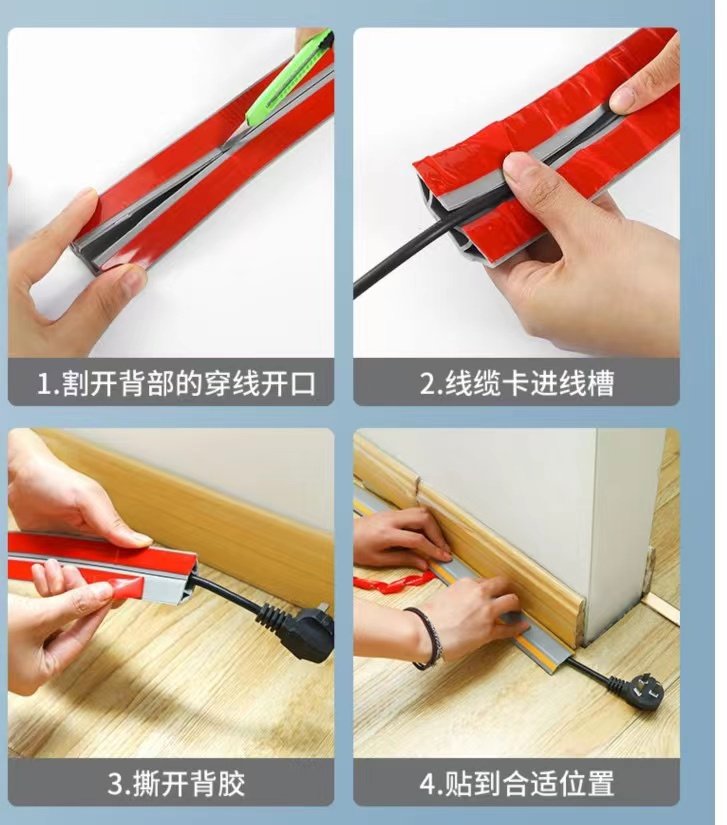 1.割开背部的穿线开口

2.线缆卡进线槽

3.撕开背胶

4.贴到合适位置