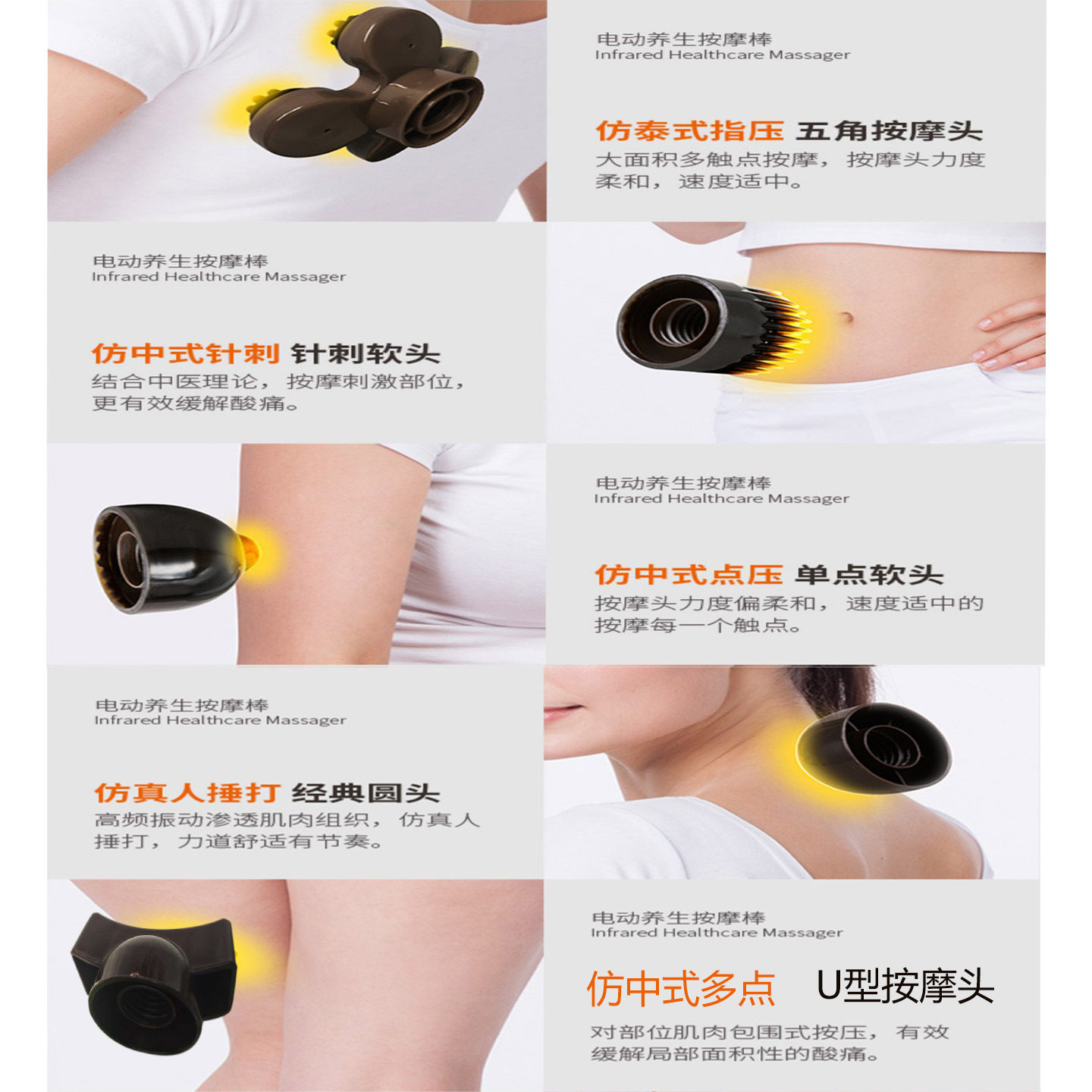 电动养生按摩棒
Infrared Healthcare Massager

仿泰式指压 五角按摩头
大面积多触点按摩，按摩头力度柔和，速度适中。

电动养生按摩棒
Infrared Healthcare Massager

仿中式针刺 针刺软头
结合中医理论，按摩刺激部位，更有效缓解酸痛。

电动养生按摩棒
Infrared Healthcare Massager

仿中式点压 单点软头
按摩头力度偏柔和，速度适中的按摩每一个触点。

电动养生按摩棒
Infrared Healthcare Massager

仿真人捶打 经典圆头
高频振动渗透肌肉组织，仿真人捶打，力道舒适有节奏。

电动养生按摩棒
Infrared Healthcare Massager

仿中式多点 U型按摩头
对部位肌肉包围式按压，有效缓解局部面积性的酸痛。