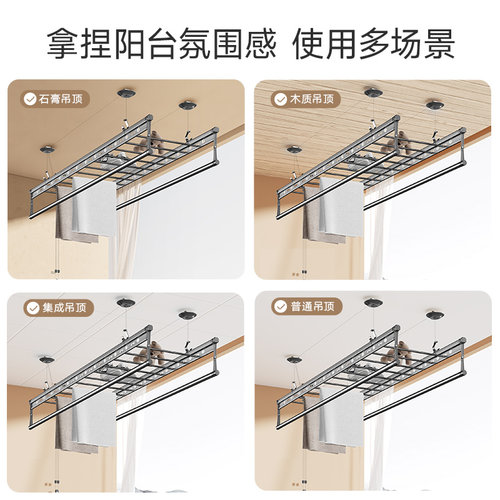 拿捏阳台氛围感 使用多场景

石膏吊顶

木质吊顶

集成吊顶

普通吊顶