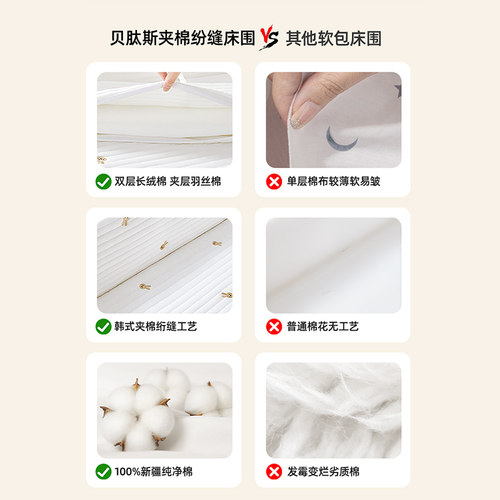 贝肽斯夹棉纷缝床围 VS 其他软包床围

双层长绒棉 夹层羽丝棉

单层棉布较薄软易皱

韩式夹棉绗缝工艺

普通棉花无工艺

100%新疆纯净棉

发霉变烂劣质棉