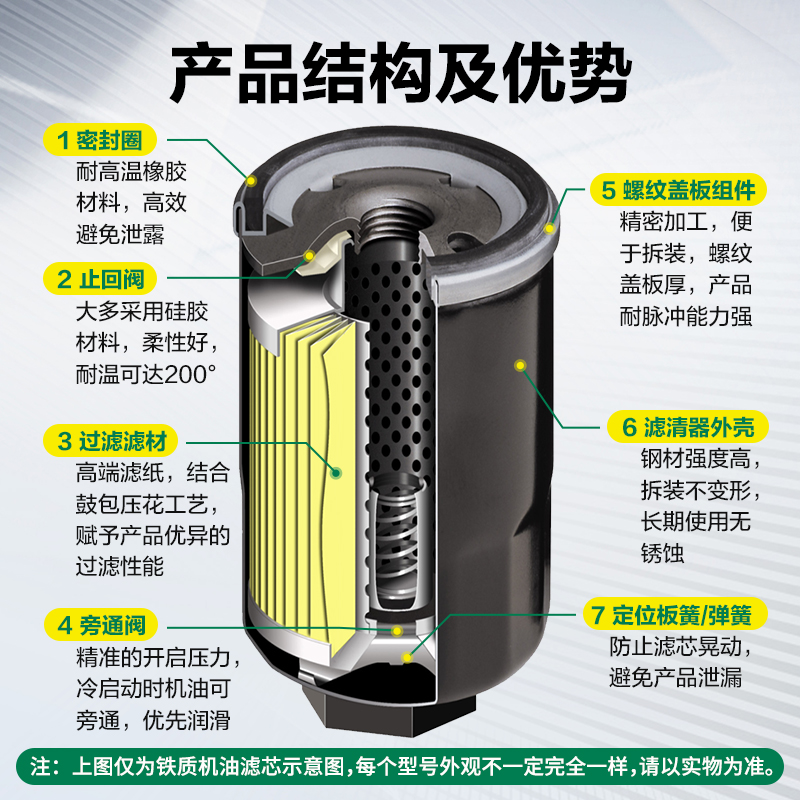 产品结构及优势

1 密封圈
耐高温橡胶材料，高效避免泄露

2 止回阀
大多采用硅胶材料，柔性好，耐温可达200°

3 过滤滤材
高端滤纸，结合鼓包压花工艺，赋予产品优异的过滤性能

4 旁通阀
精准的开启压力，冷启动时机油可旁通，优先润滑

5 螺纹盖板组件
精密加工，便于拆装，螺纹盖板厚，产品耐脉冲能力强

6 滤清器外壳
钢材强度高，拆装不变形，长期使用无锈蚀

7 定位板簧/弹簧
防止滤芯晃动，避免产品泄漏

注：上图仅为铁质机油滤芯示意图，每个型号外观不一定完全一样，请以实物为准。